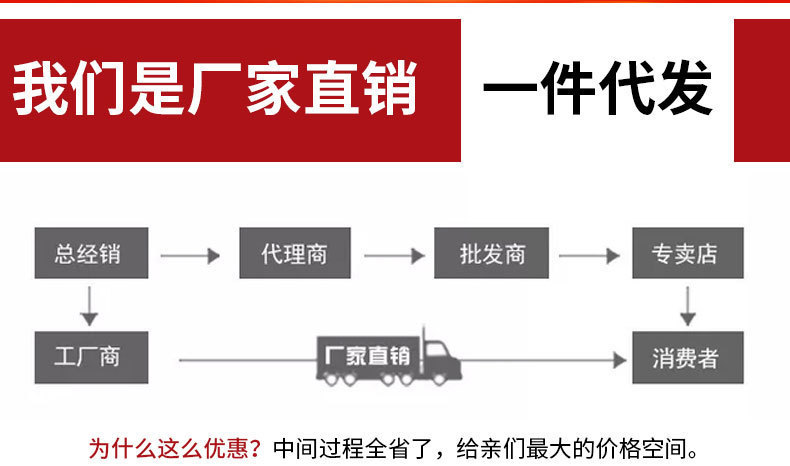 我们是厂家直销 一件代发

总经销 代理商 批发商 专卖店

工厂商 厂家直销 消费者

为什么这么优惠？中间过程全省了，给亲们最大的价格空间。