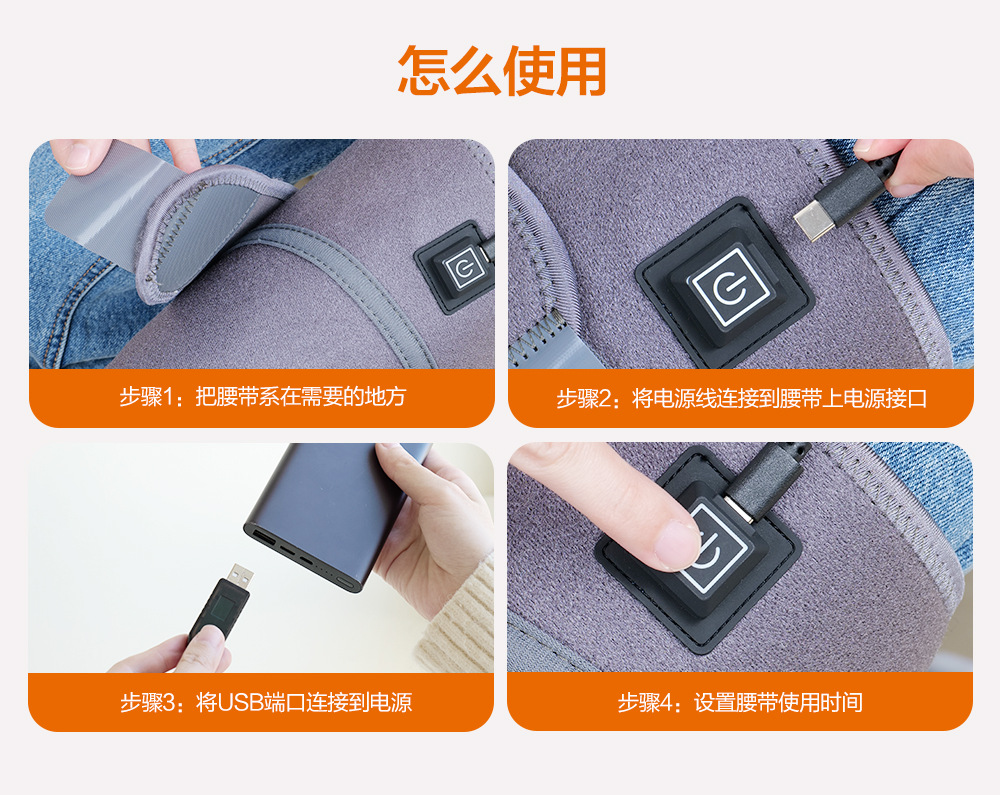 怎么使用

步骤1：把腰带系在需要的地方

步骤2：将电源线连接到腰带上电源接口

步骤3：将USB端口连接到电源

步骤4：设置腰带使用时间