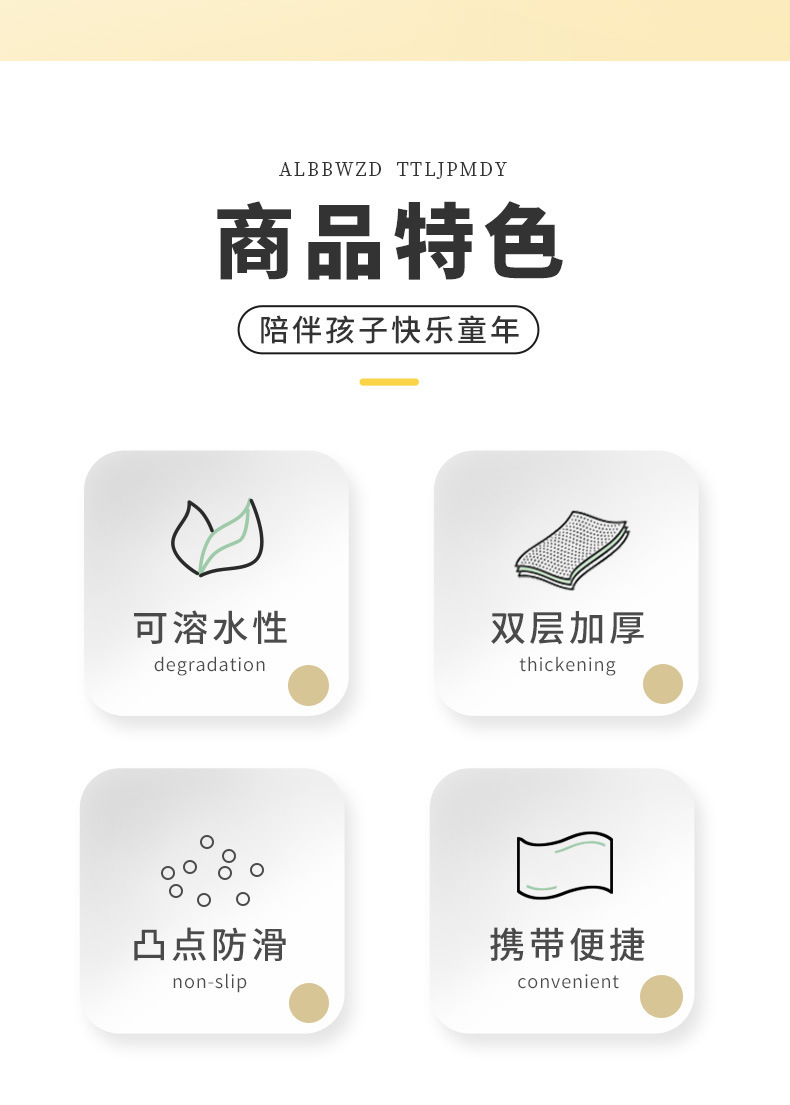 ALBBWZD TTLJPMDY

商品特色

陪伴孩子快乐童年

可溶水性
degradation

双层加厚
thickening

凸点防滑
non-slip

携带便捷
convenient