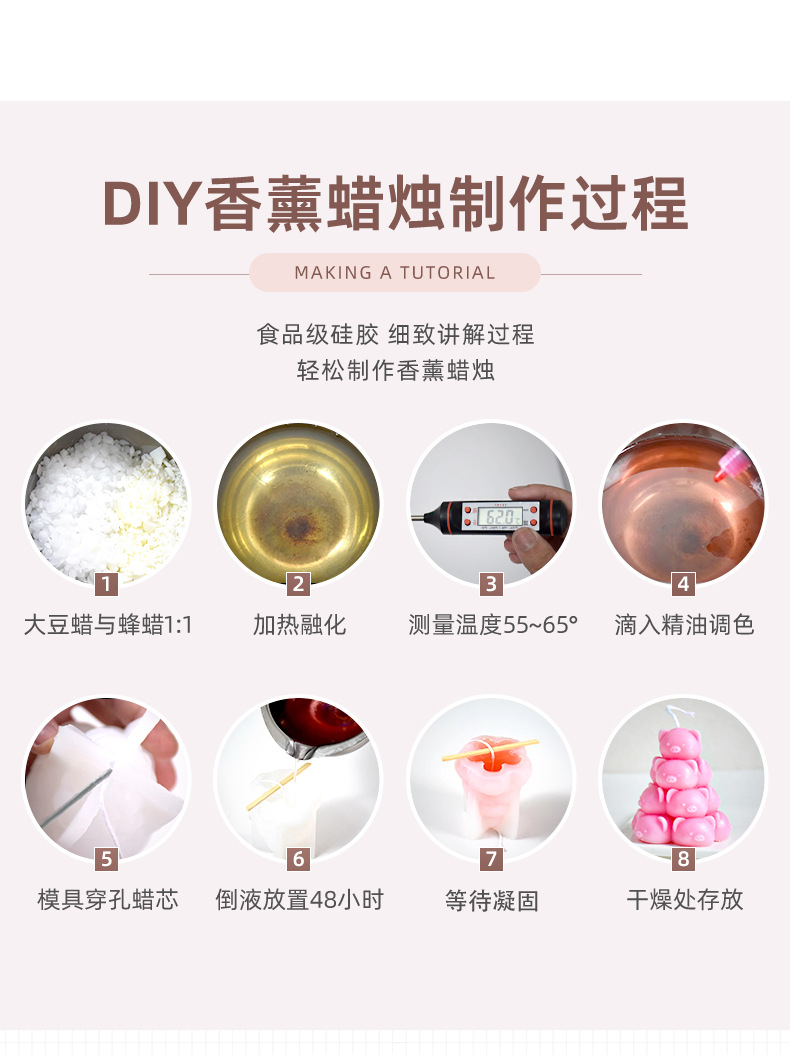 DIY香薰蜡烛制作过程

MAKING A TUTORIAL

食品级硅胶 细致讲解过程
轻松制作香薰蜡烛

1
大豆蜡与蜂蜡1:1

2
加热融化

62.0
3
测量温度55~65°

4
滴入精油调色

5
模具穿孔蜡芯

6
倒液放置48小时

7
等待凝固

8
干燥处存放