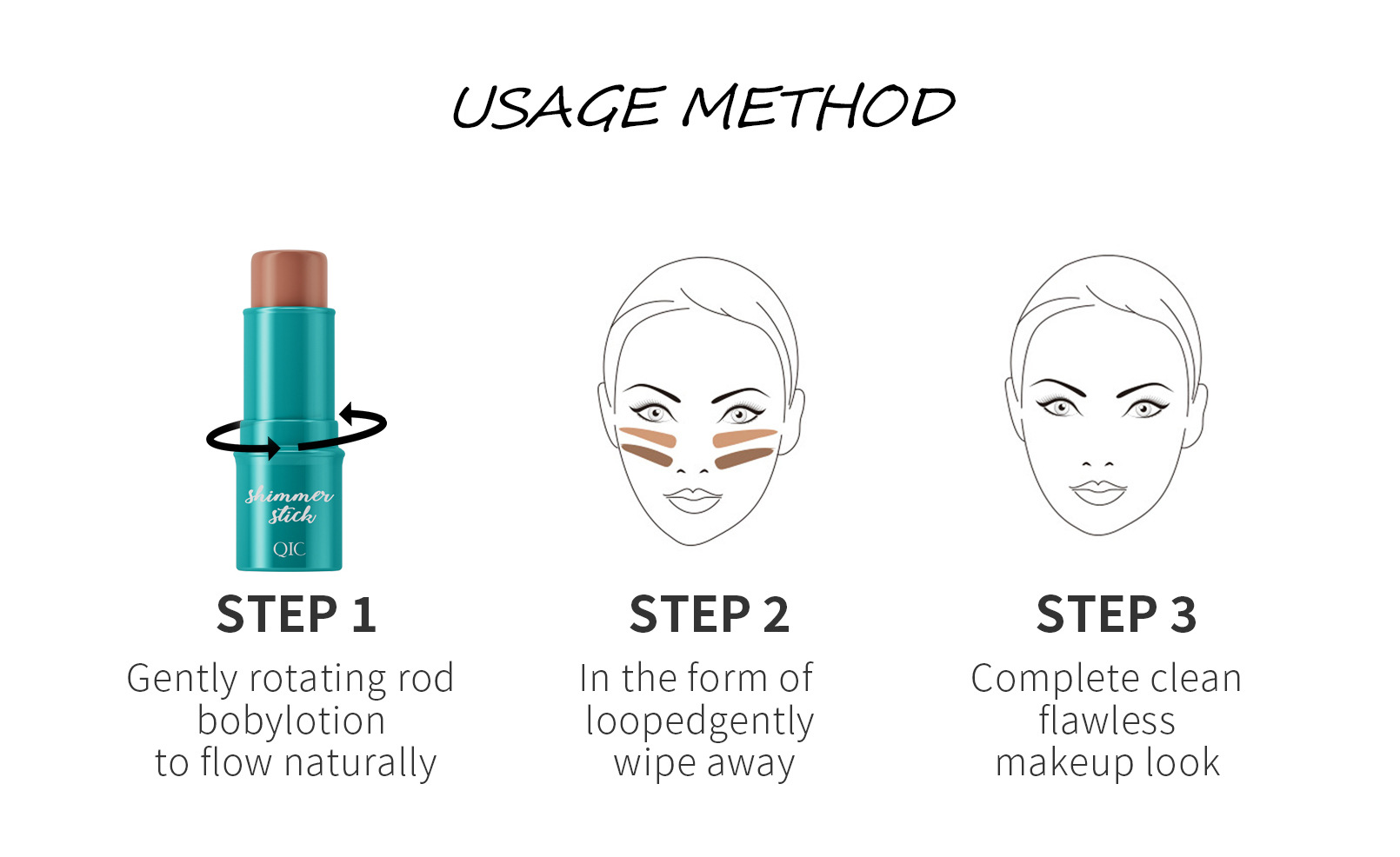 USAGE METHOD

shimmer stick
QIC

STEP 1
Gently rotating rod bobylotion to flow naturally

STEP 2
In the form of loopedgently wipe away

STEP 3
Complete clean flawless makeup look