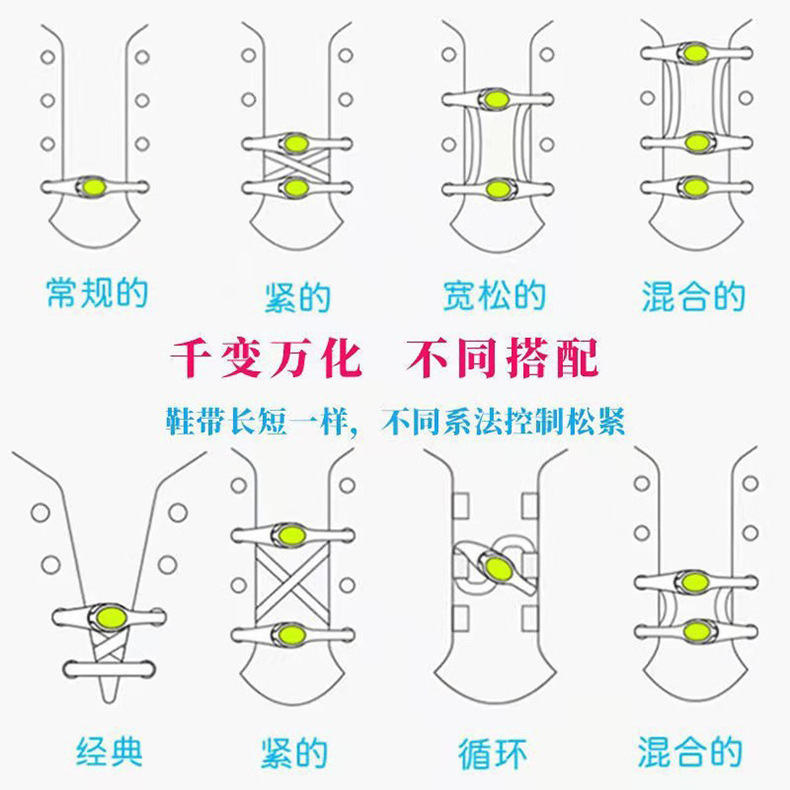 常规的 紧的 宽松的 混合的

千变万化 不同搭配

鞋带长短一样，不同系法控制松紧

经典 紧的 循环 混合的