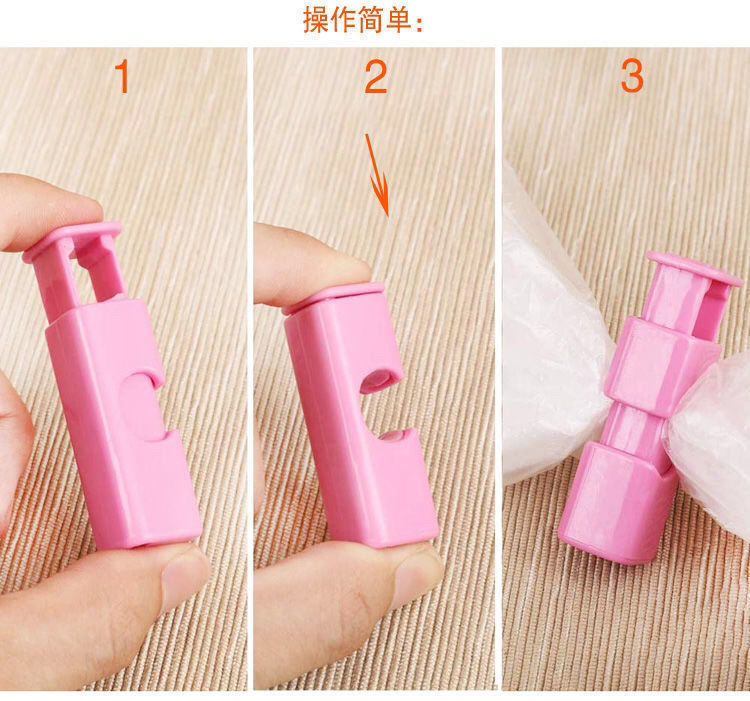 操作简单:

1

2

3