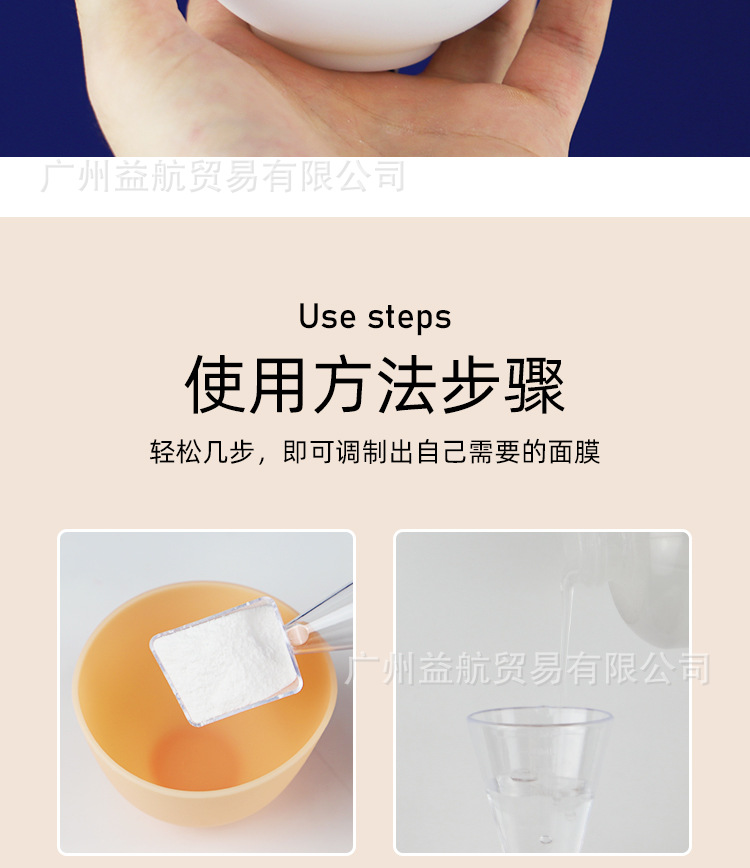 广州益航贸易有限公司

Use steps

使用方法步骤

轻松几步，即可调制出自己需要的面膜

广州益航贸易有限公司