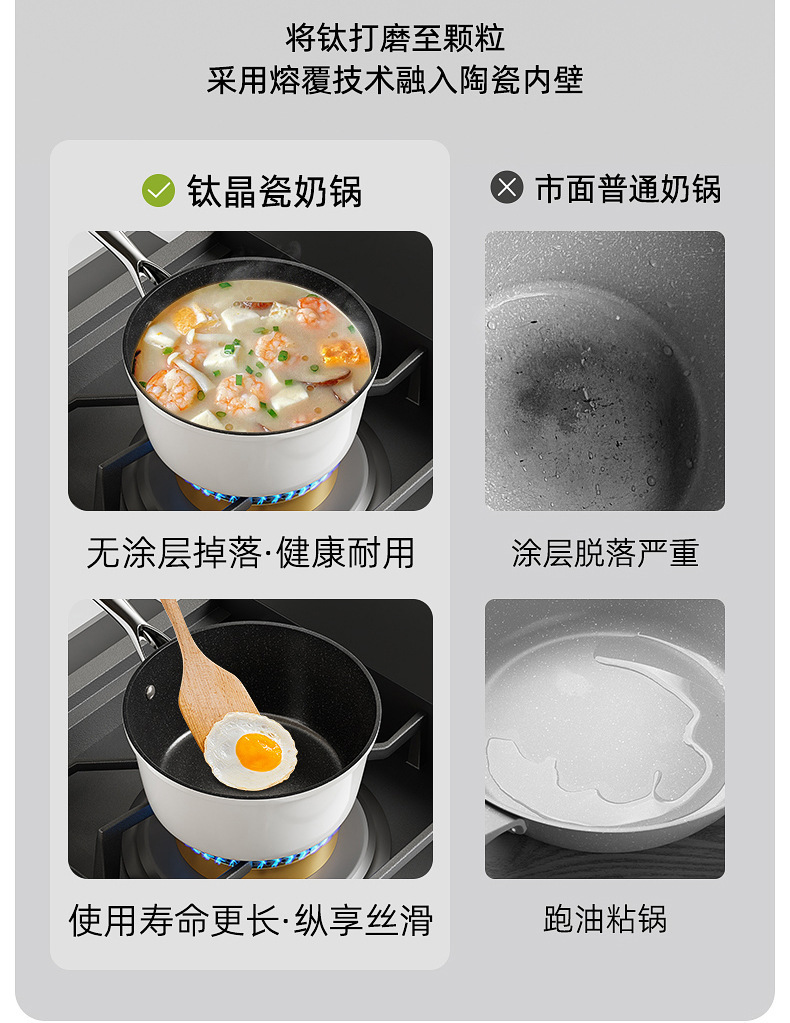 将钛打磨至颗粒
采用熔覆技术融入陶瓷内壁

钛晶瓷奶锅

无涂层掉落·健康耐用

使用寿命更长·纵享丝滑

市面普通奶锅

涂层脱落严重

跑油粘锅