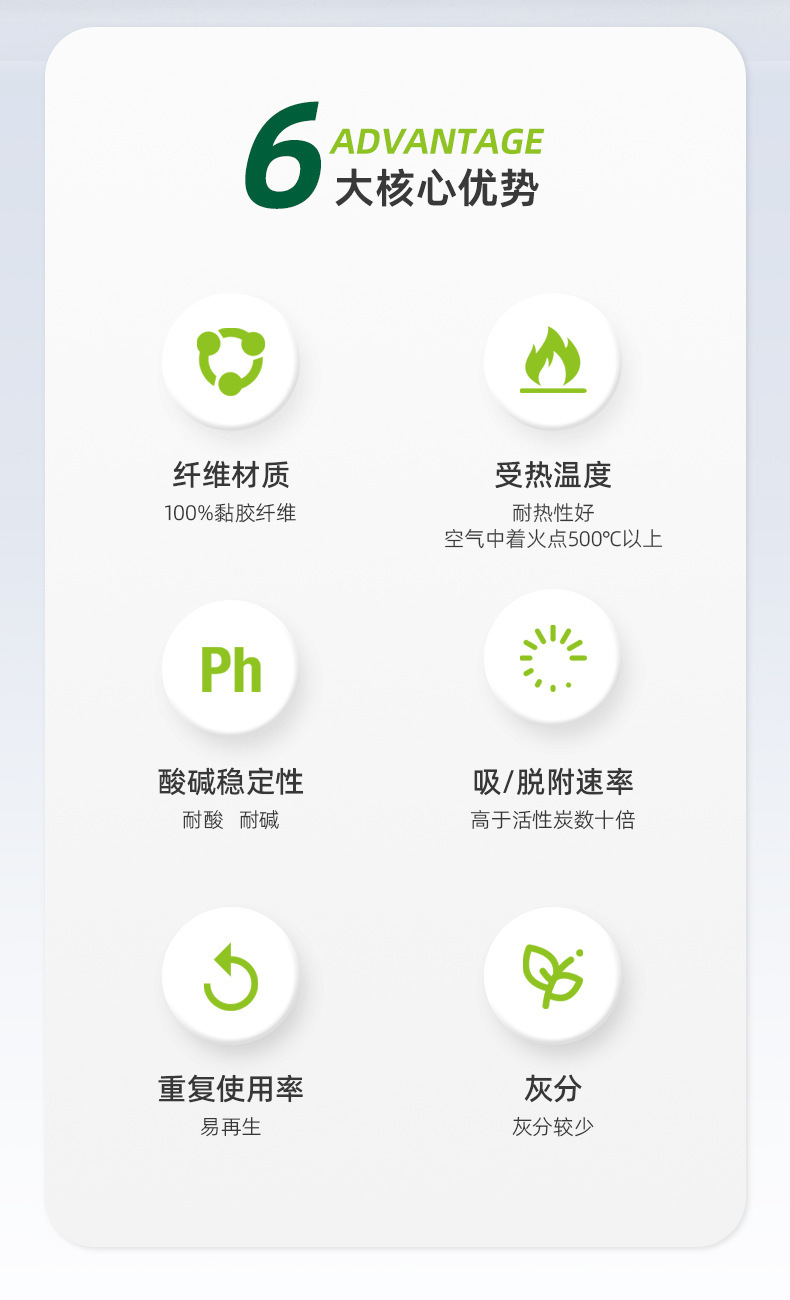 6 ADVANTAGE
大核心优势

纤维材质
100%黏胶纤维

受热温度
耐热性好
空气中着火点500℃以上

Ph

酸碱稳定性
耐酸 耐碱

吸/脱附速率
高于活性炭数十倍

重复使用率
易再生

灰分
灰分较少