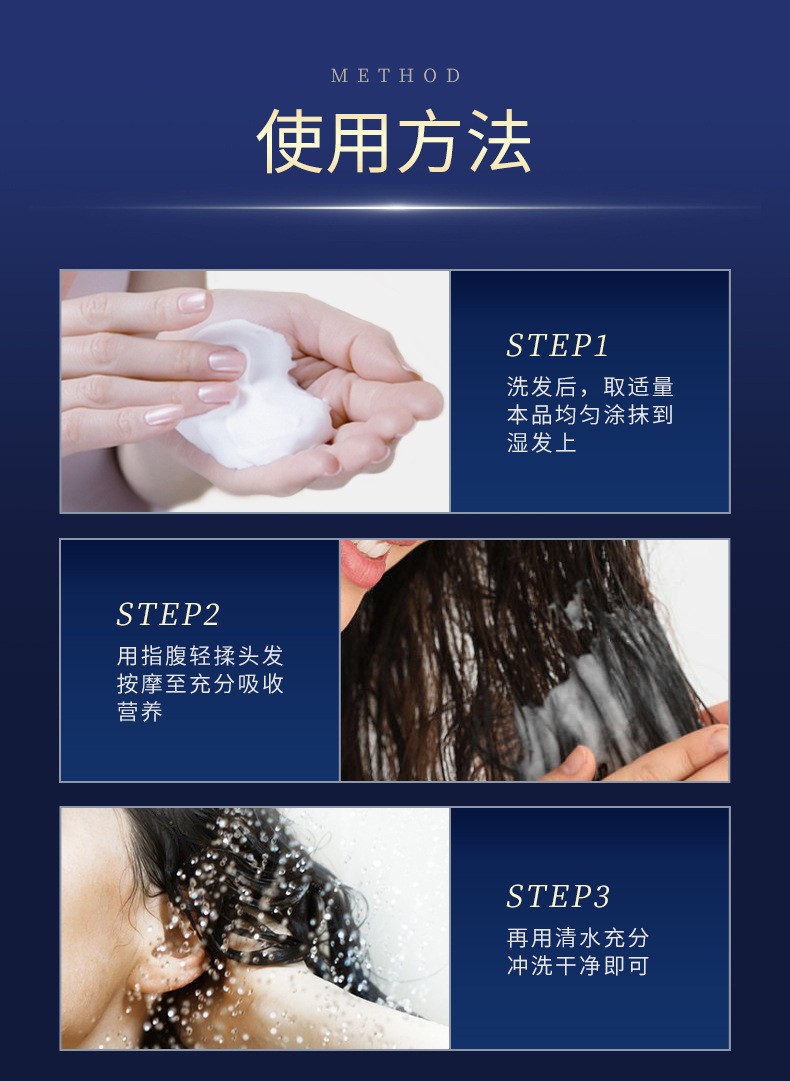 METHOD

使用方法

STEP1

洗发后，取适量本品均匀涂抹到湿发上

STEP2

用指腹轻揉头发按摩至充分吸收营养

STEP3

再用清水充分冲洗干净即可