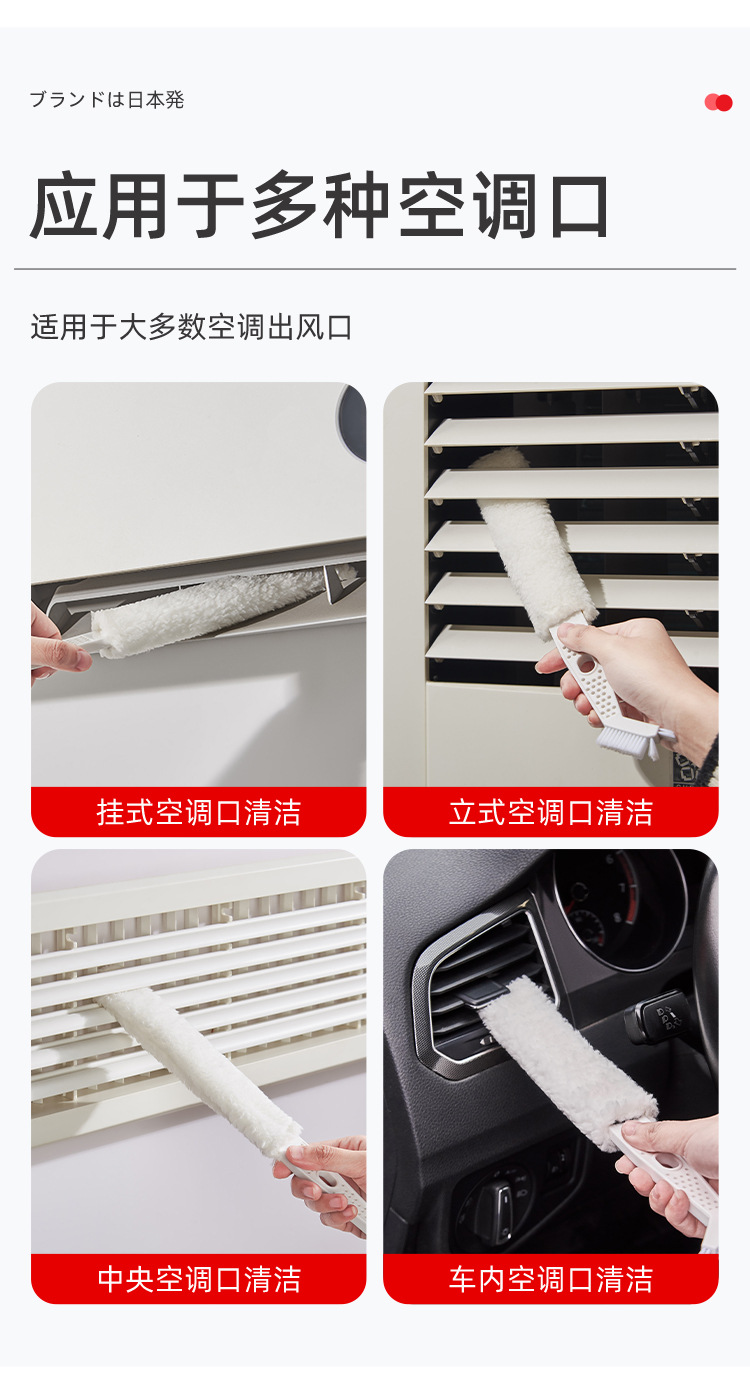 ブランドは日本発

应用于多种空调口

适用于大多数空调出风口

挂式空调口清洁

立式空调口清洁

中央空调口清洁

车内空调口清洁