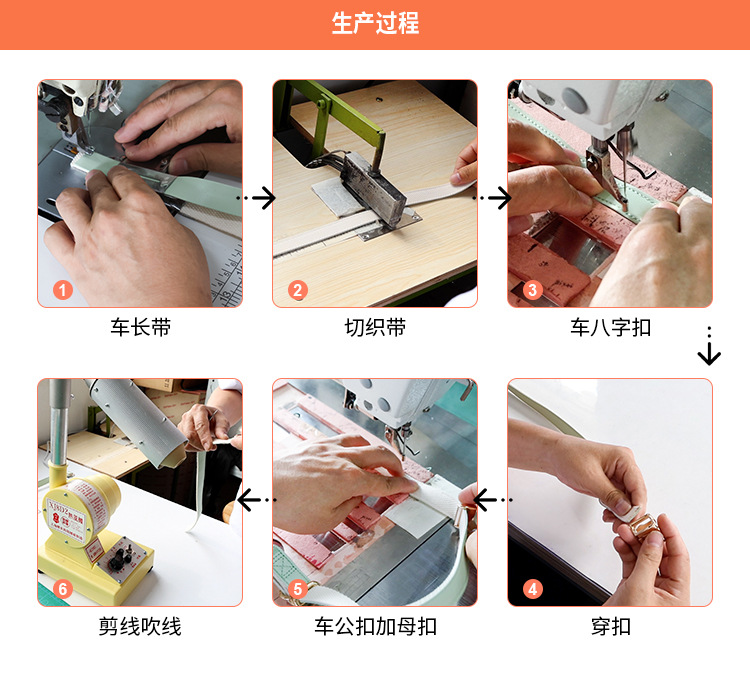 生产过程

1
车长带

2
切织带

3
车八字扣

4
穿扣

5
车公扣加母扣

6
剪线吹线