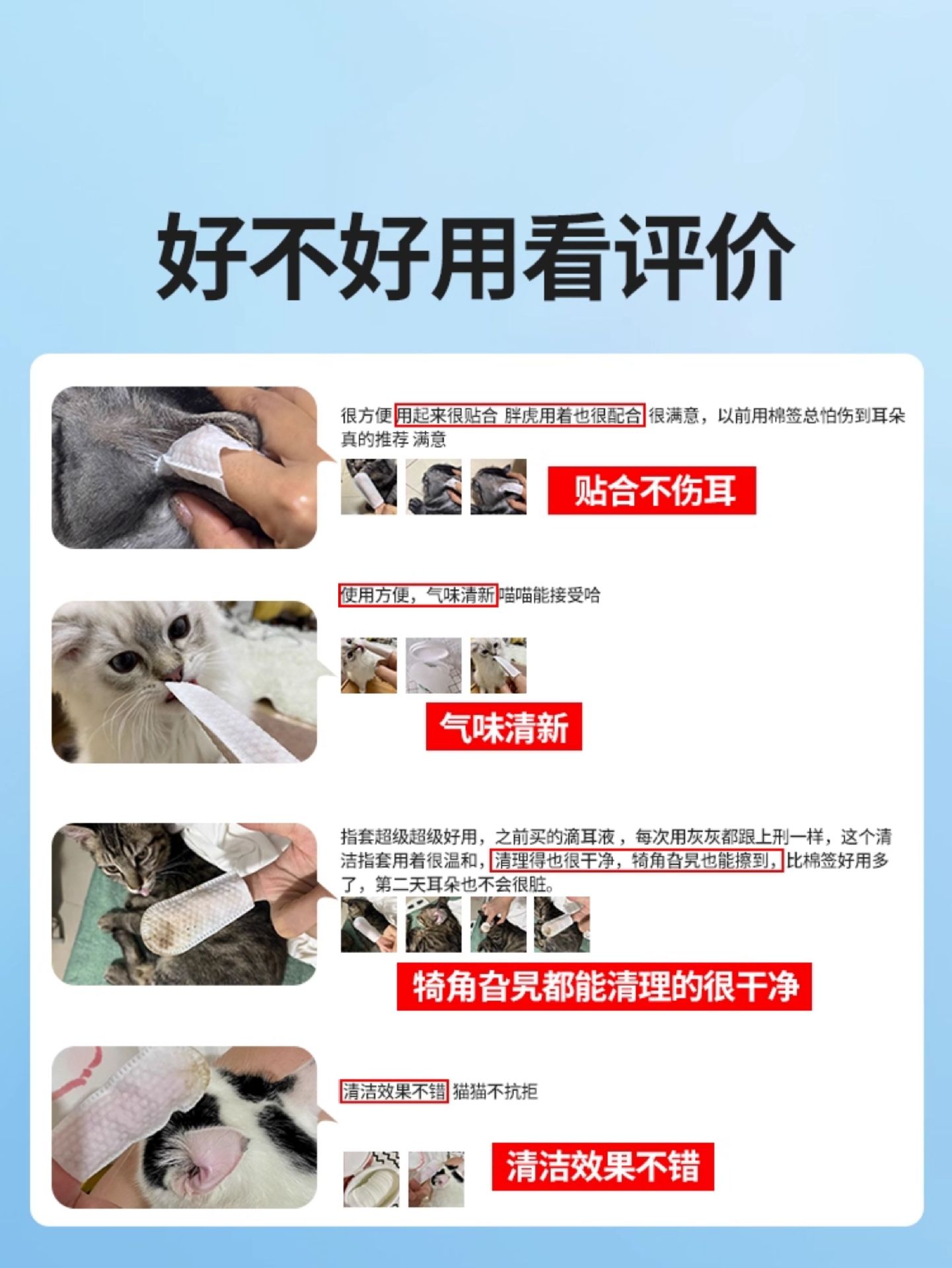 好不好用看评价

很方便 用起来很贴合 胖虎用着也很配合 很满意，以前用棉签总怕伤到耳朵 真的推荐 满意

贴合不伤耳

使用方便，气味清新 喵喵能接受哈

气味清新

指套超级超级好用，之前买的滴耳液，每次用灰灰都跟上刑一样，这个清洁指套用着很温和，清理得也很干净，犄角旮旯也能擦到，比棉签好用多了，第二天耳朵也不会很脏。

犄角旮旯都能清理的很干净

清洁效果不错 猫猫不抗拒

清洁效果不错