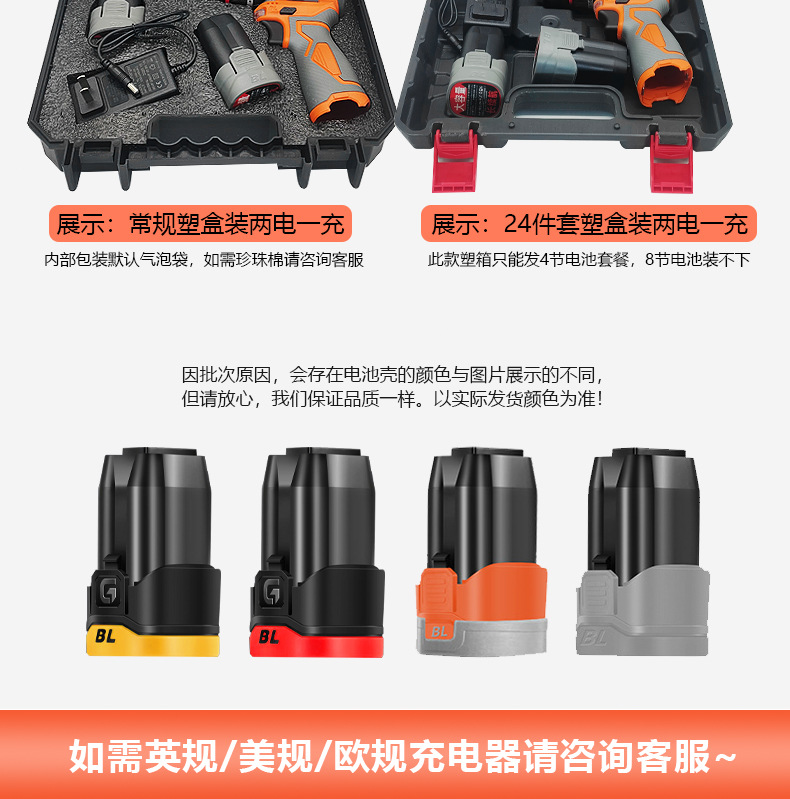 展示：常规塑盒装两电一充

内部包装默认气泡袋，如需珍珠棉请咨询客服

展示：24件套塑盒装两电一充

此款塑箱只能发4节电池套餐，8节电池装不下

因批次原因，会存在电池壳的颜色与图片展示的不同，但请放心，我们保证品质一样。以实际发货颜色为准！

BL

BL

BL

BL

如需英规/美规/欧规充电器请咨询客服~