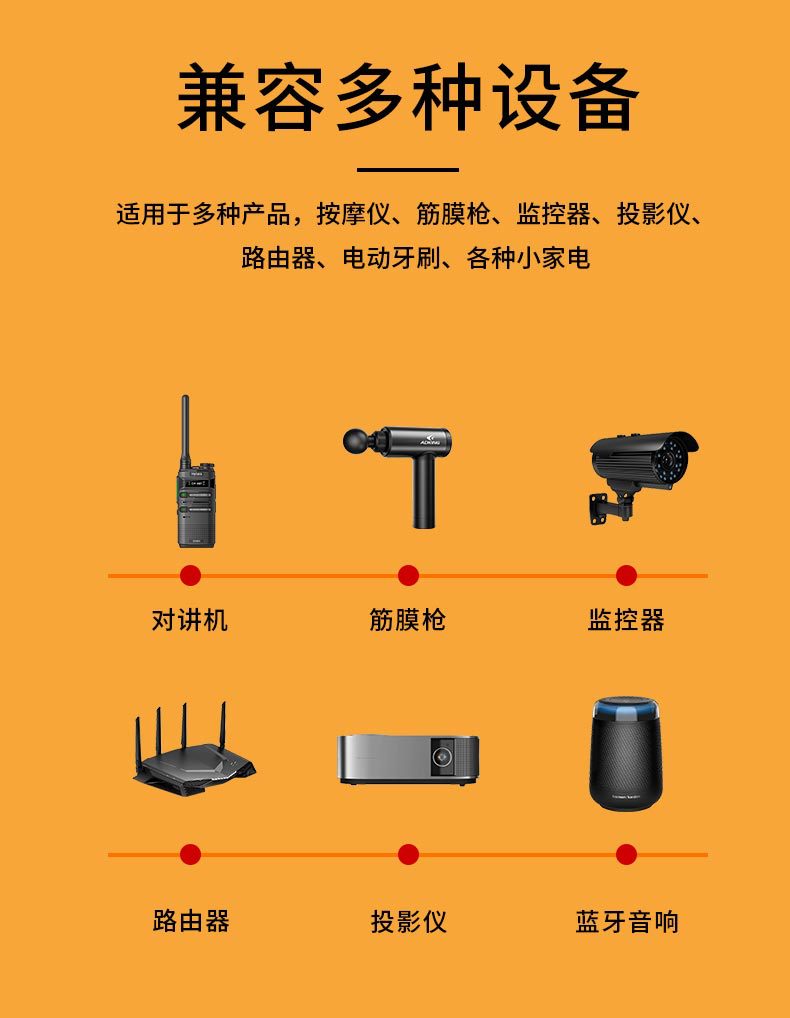 兼容多种设备

适用于多种产品，按摩仪、筋膜枪、监控器、投影仪、路由器、电动牙刷、各种小家电

对讲机

筋膜枪

监控器

路由器

投影仪

蓝牙音响