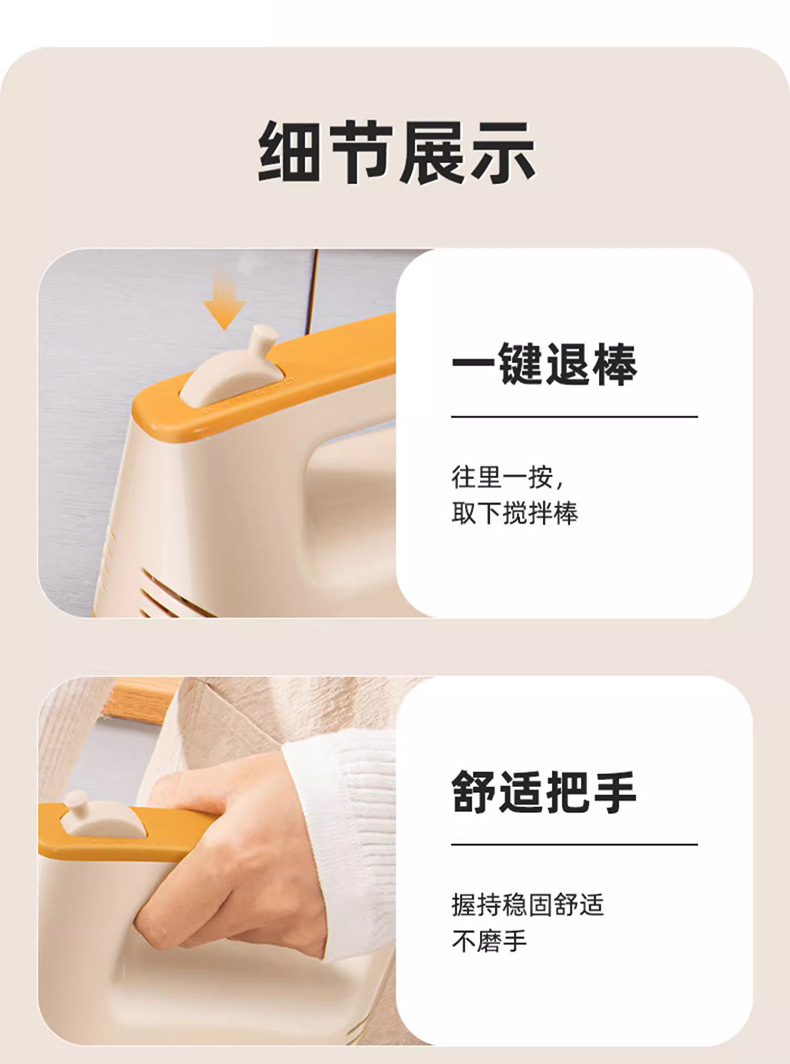 细节展示

一键退棒

往里一按，
取下搅拌棒

舒适把手

握持稳固舒适
不磨手