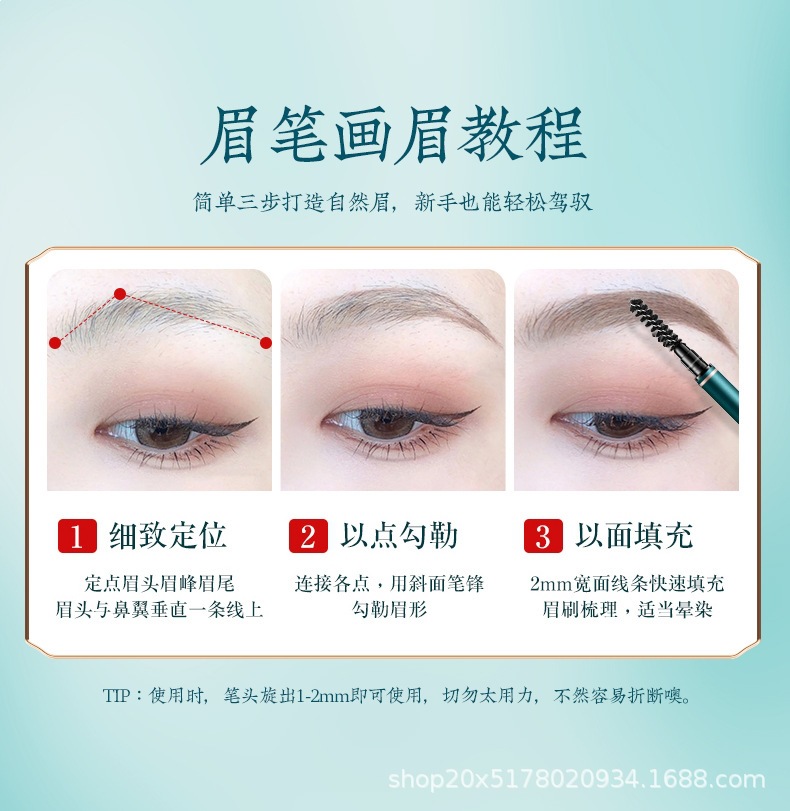 眉笔画眉教程

简单三步打造自然眉，新手也能轻松驾驭

1 细致定位

定点眉头眉峰眉尾
眉头与鼻翼垂直一条线上

2 以点勾勒

连接各点，用斜面笔锋
勾勒眉形

3 以面填充

2mm宽面线条快速填充
眉刷梳理，适当晕染

TIP：使用时，笔头旋出1-2mm即可使用，切勿太用力，不然容易折断噢。

shop20x5178020934.1688.com