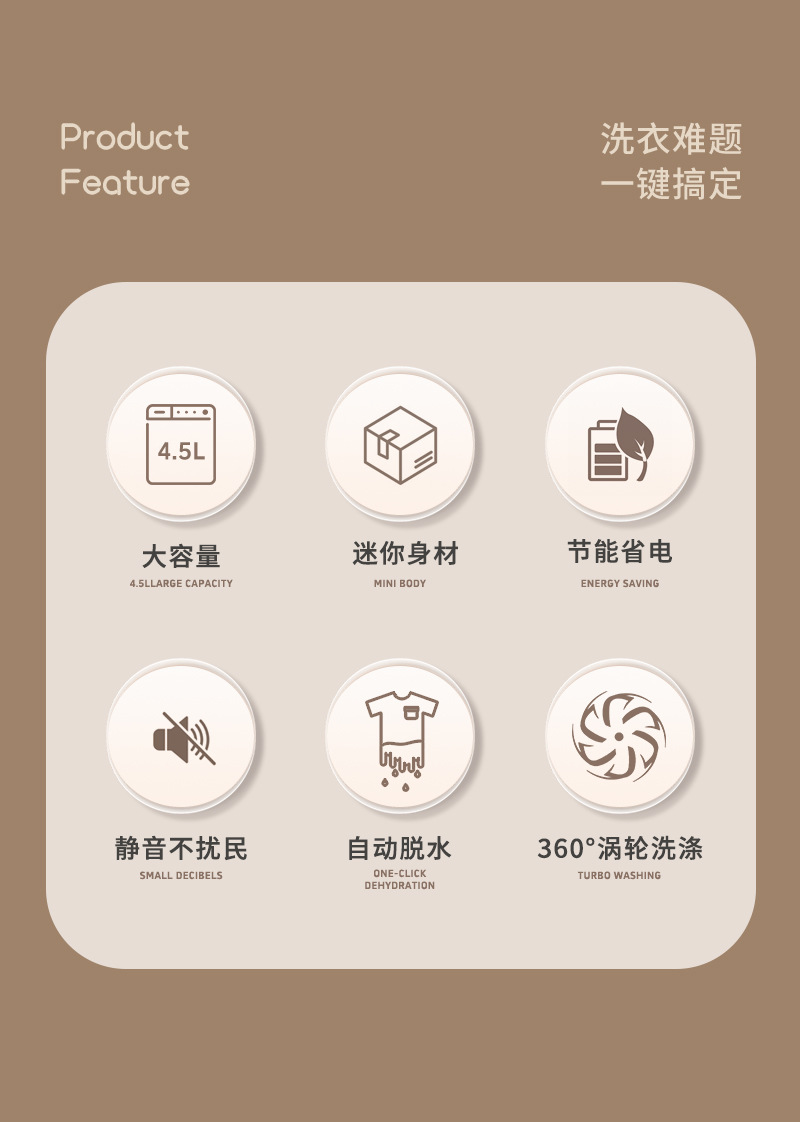 Product
Feature

洗衣难题
一键搞定

4.5L

大容量
4.5LLARGE CAPACITY

迷你身材
MINI BODY

节能省电
ENERGY SAVING

静音不扰民
SMALL DECIBELS

自动脱水
ONE-CLICK
DEHYDRATION

360°涡轮洗涤
TURBO WASHING