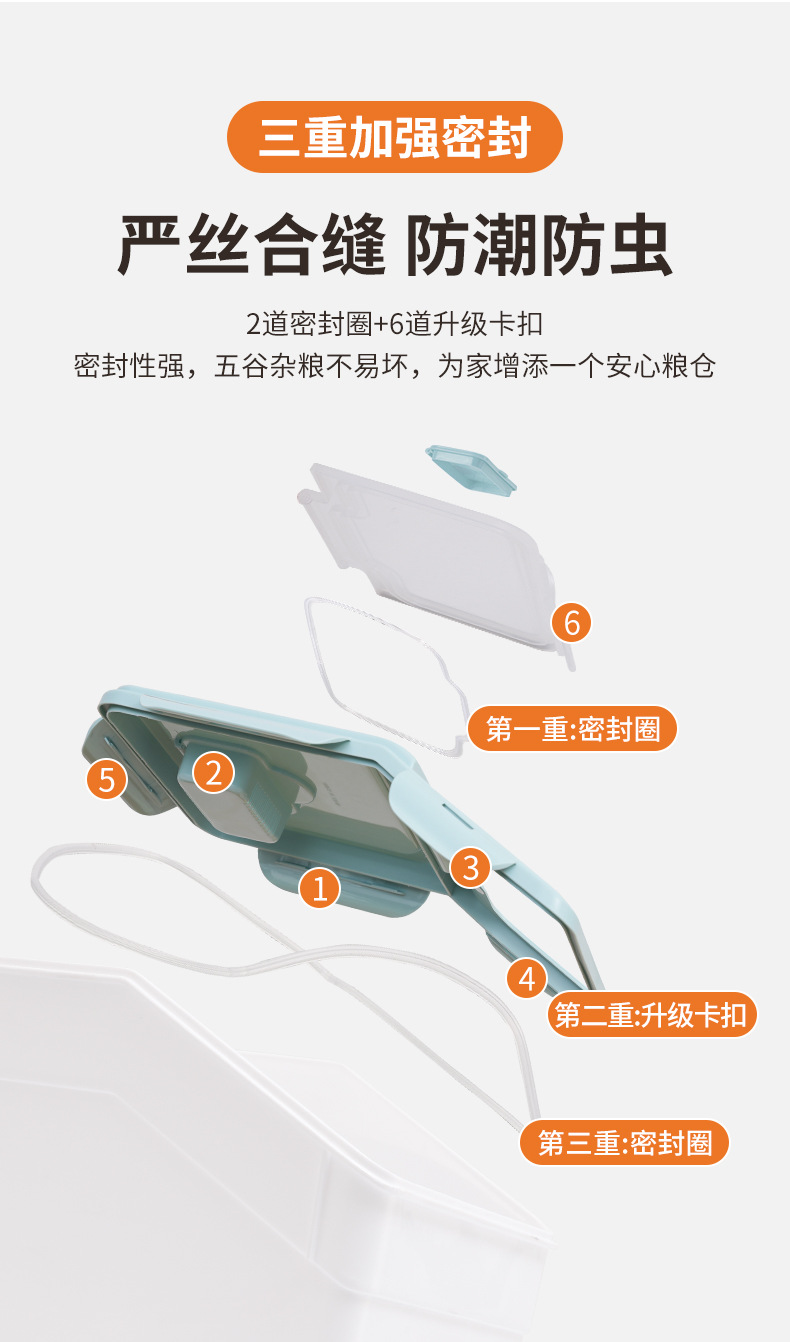 三重加强密封

严丝合缝 防潮防虫

2道密封圈+6道升级卡扣
密封性强，五谷杂粮不易坏，为家增添一个安心粮仓

6

第一重:密封圈

5

2

3

1

4

第二重:升级卡扣

第三重:密封圈