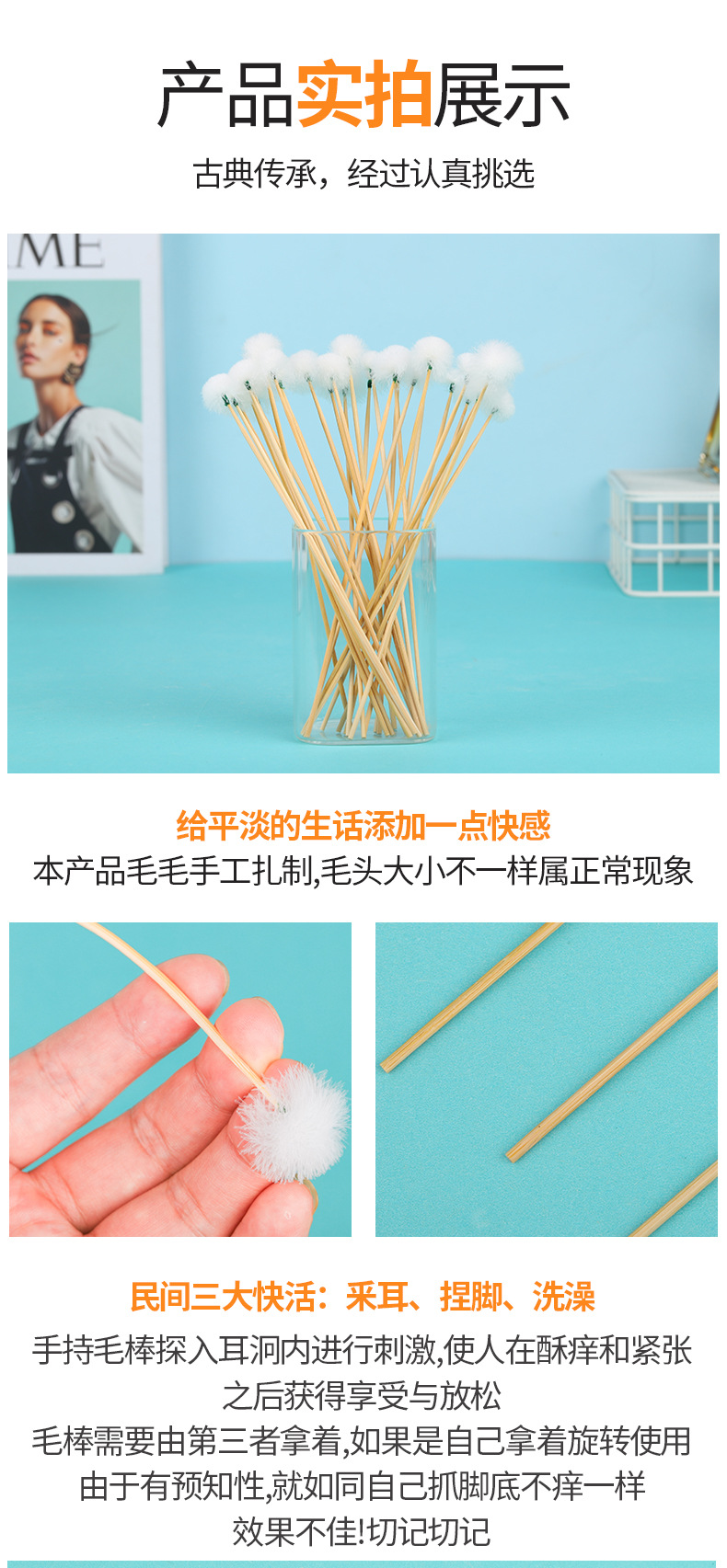 产品实拍展示

古典传承，经过认真挑选

ME

给平淡的生活添加一点快感

本产品毛毛手工扎制,毛头大小不一样属正常现象

民间三大快活：采耳、捏脚、洗澡

手持毛棒探入耳洞内进行刺激,使人在酥痒和紧张之后获得享受与放松

毛棒需要由第三者拿着,如果是自己拿着旋转使用由于有预知性,就如同自己抓脚底不痒一样效果不佳!切记切记