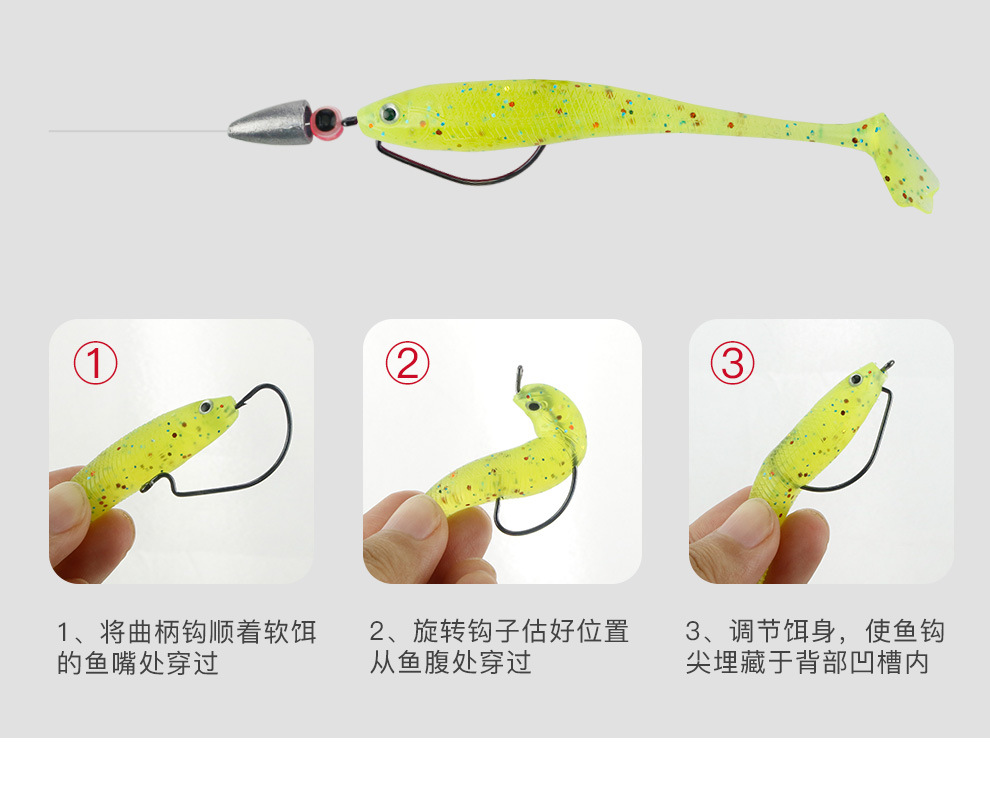 ①

②

③

1、将曲柄钩顺着软饵的鱼嘴处穿过

2、旋转钩子估好位置从鱼腹处穿过

3、调节饵身，使鱼钩尖埋藏于背部凹槽内