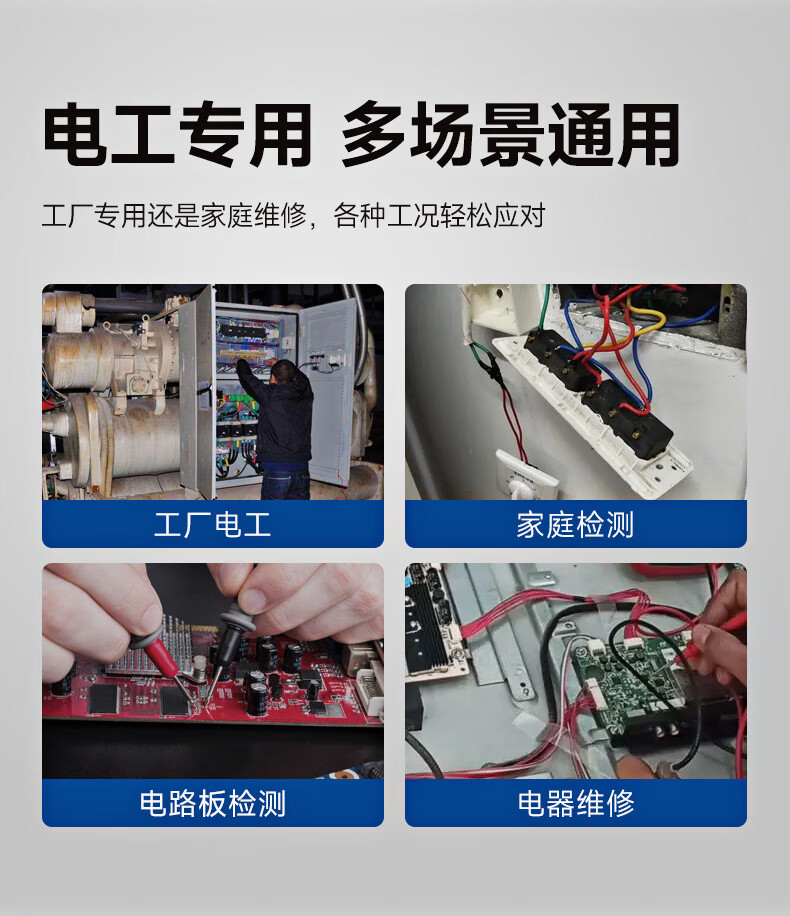 电工专用 多场景通用

工厂专用还是家庭维修，各种工况轻松应对

工厂电工

家庭检测

电路板检测

电器维修