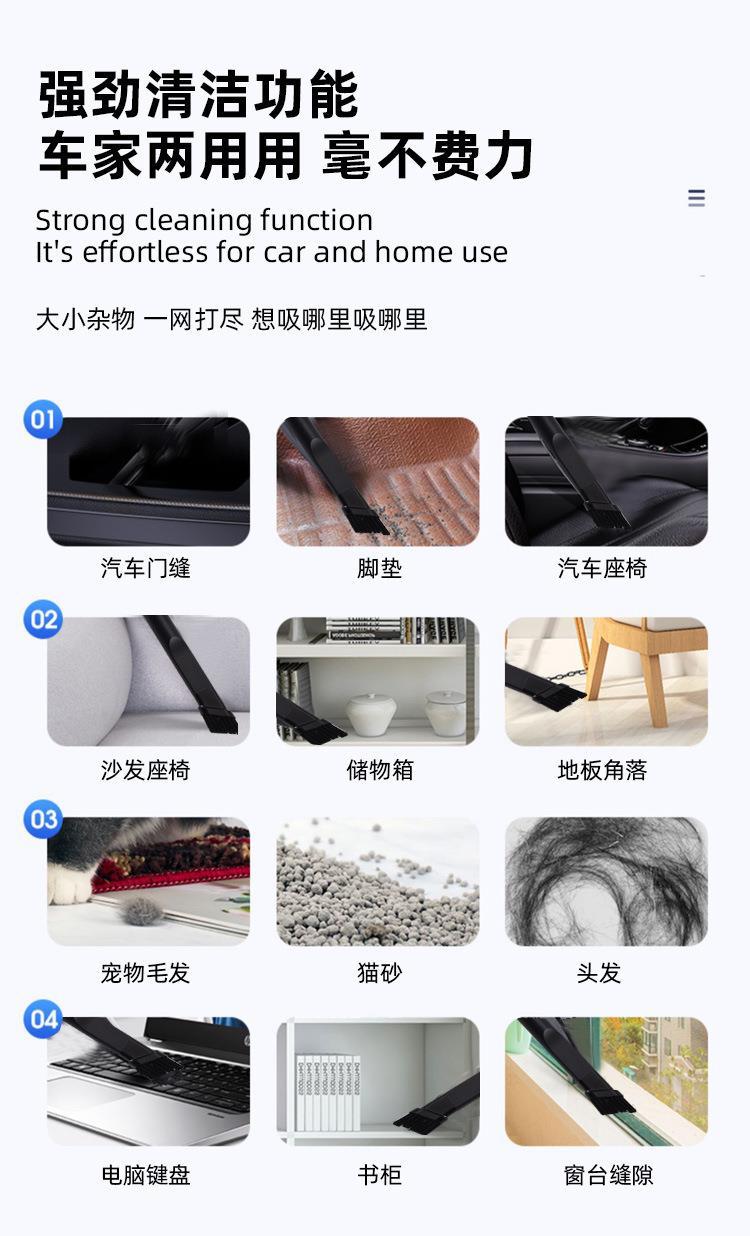 强劲清洁功能
车家两用用 毫不费力

Strong cleaning function
It's effortless for car and home use

大小杂物 一网打尽 想吸哪里吸哪里

01

汽车门缝

脚垫

汽车座椅

02

沙发座椅

储物箱

地板角落

03

宠物毛发

猫砂

头发

04

电脑键盘

书柜

窗台缝隙