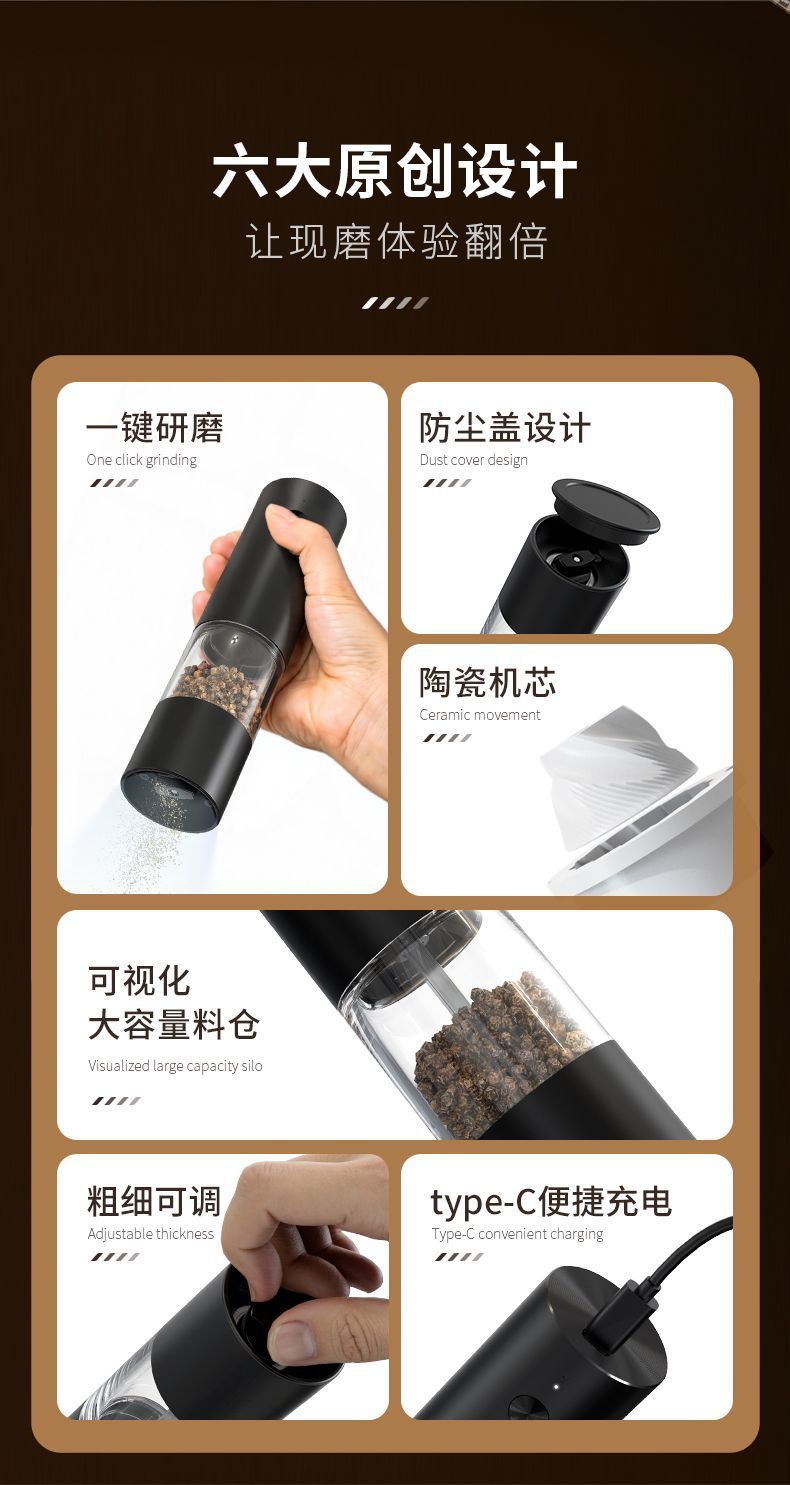 六大原创设计
让现磨体验翻倍

一键研磨
One click grinding

防尘盖设计
Dust cover design

陶瓷机芯
Ceramic movement

可视化
大容量料仓
Visualized large capacity silo

粗细可调
Adjustable thickness

type-C便捷充电
Type-C convenient charging