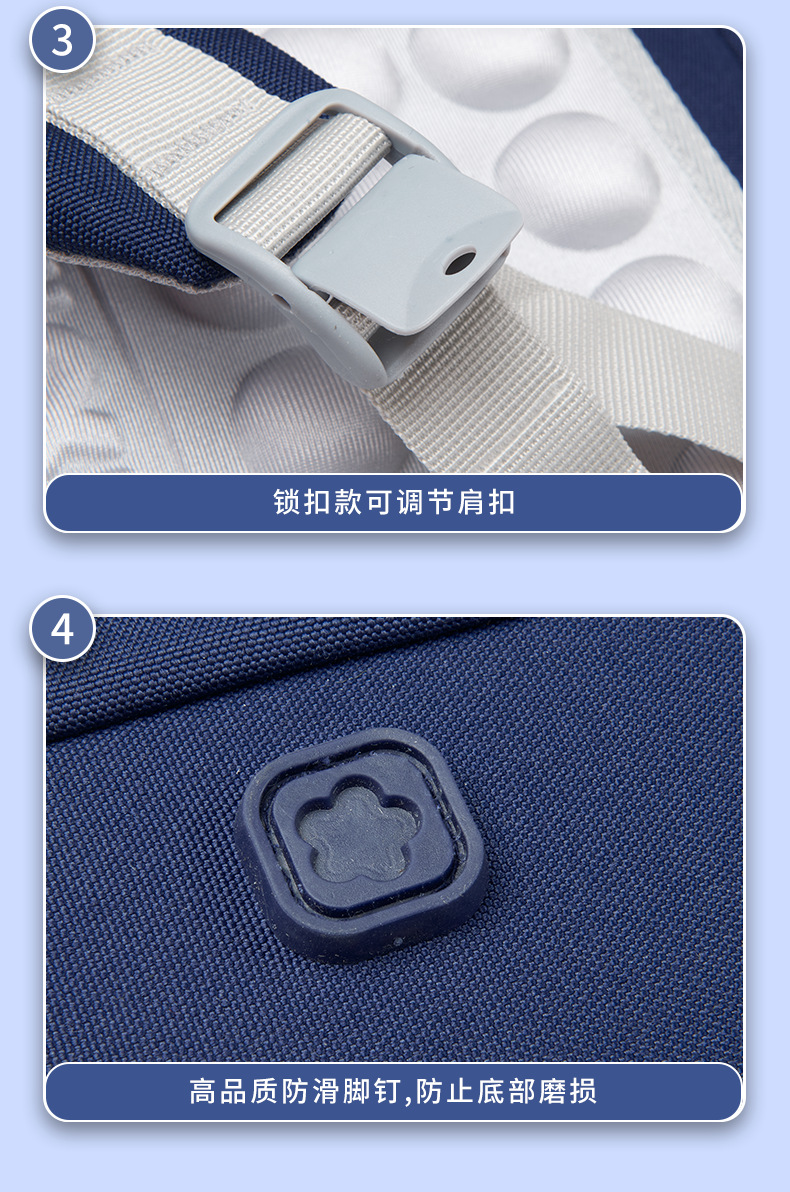 3

锁扣款可调节肩扣

4

高品质防滑脚钉,防止底部磨损