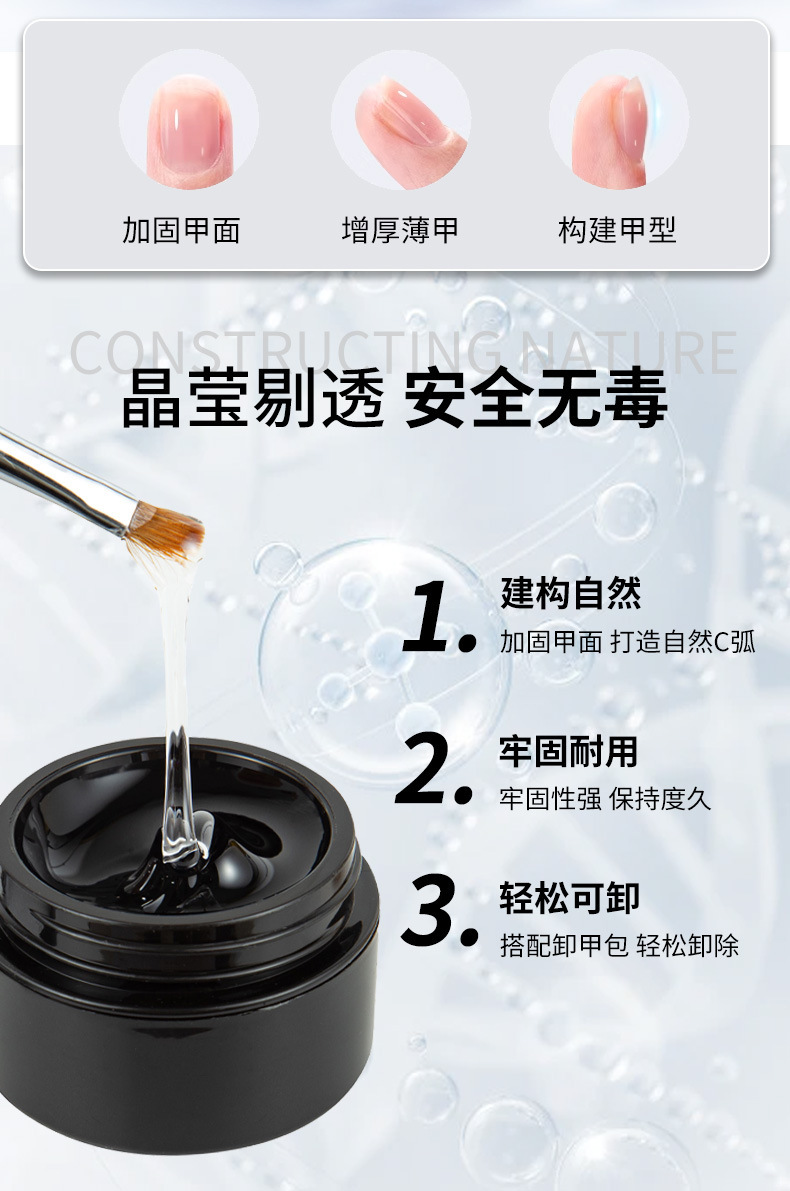 加固甲面
增厚薄甲
构建甲型

CONSTRUCTING NATURE

晶莹剔透 安全无毒

1. 建构自然
加固甲面 打造自然C弧

2. 牢固耐用
牢固性强 保持度久

3. 轻松可卸
搭配卸甲包 轻松卸除