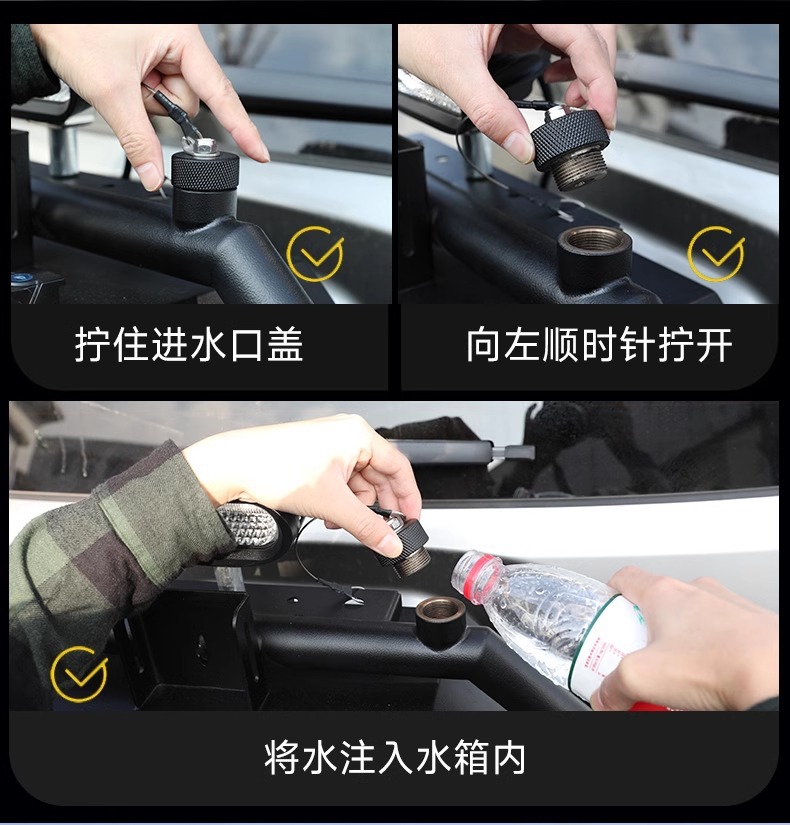 拧住进水口盖

向左顺时针拧开

将水注入水箱内