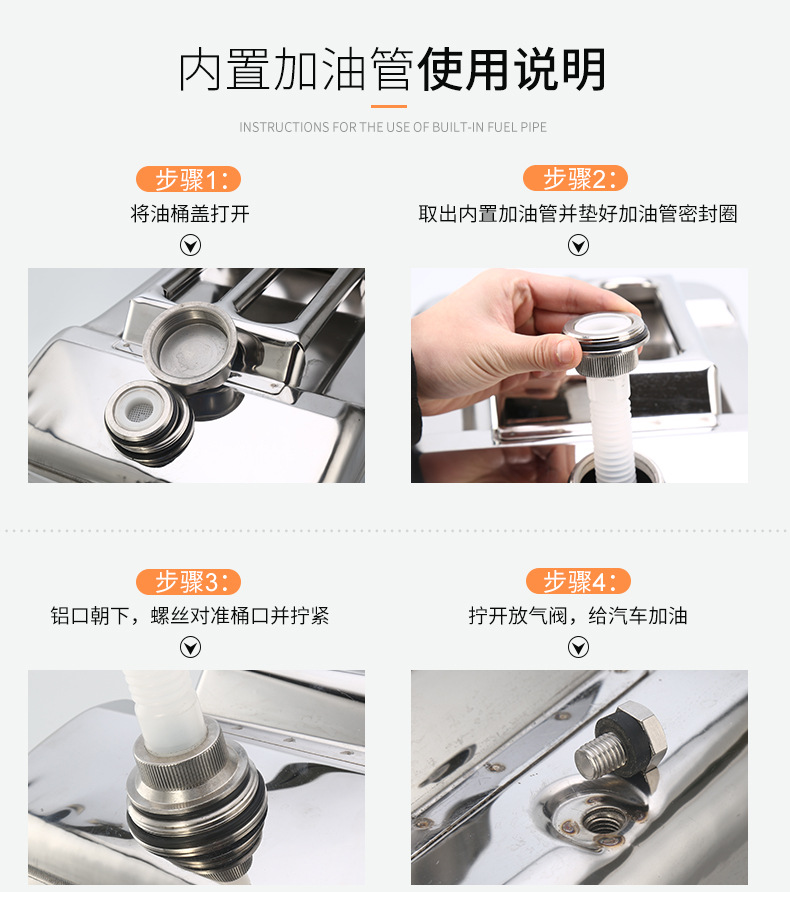 内置加油管使用说明

INSTRUCTIONS FOR THE USE OF BUILT-IN FUEL PIPE

步骤1:
将油桶盖打开

步骤2:
取出内置加油管并垫好加油管密封圈

步骤3:
铝口朝下，螺丝对准桶口并拧紧

步骤4:
拧开放气阀，给汽车加油