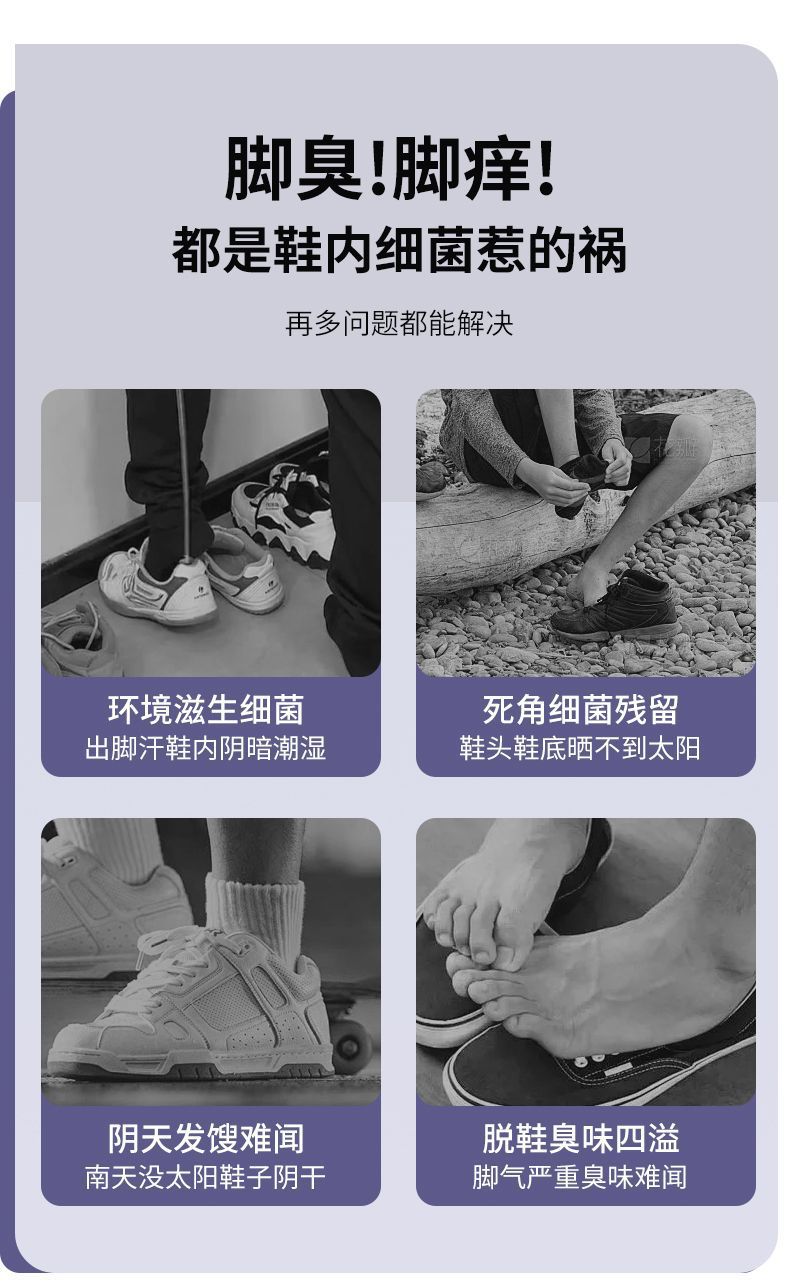 脚臭!脚痒!
都是鞋内细菌惹的祸

再多问题都能解决

环境滋生细菌
出脚汗鞋内阴暗潮湿

死角细菌残留
鞋头鞋底晒不到太阳

阴天发馊难闻
南天没太阳鞋子阴干

脱鞋臭味四溢
脚气严重臭味难闻