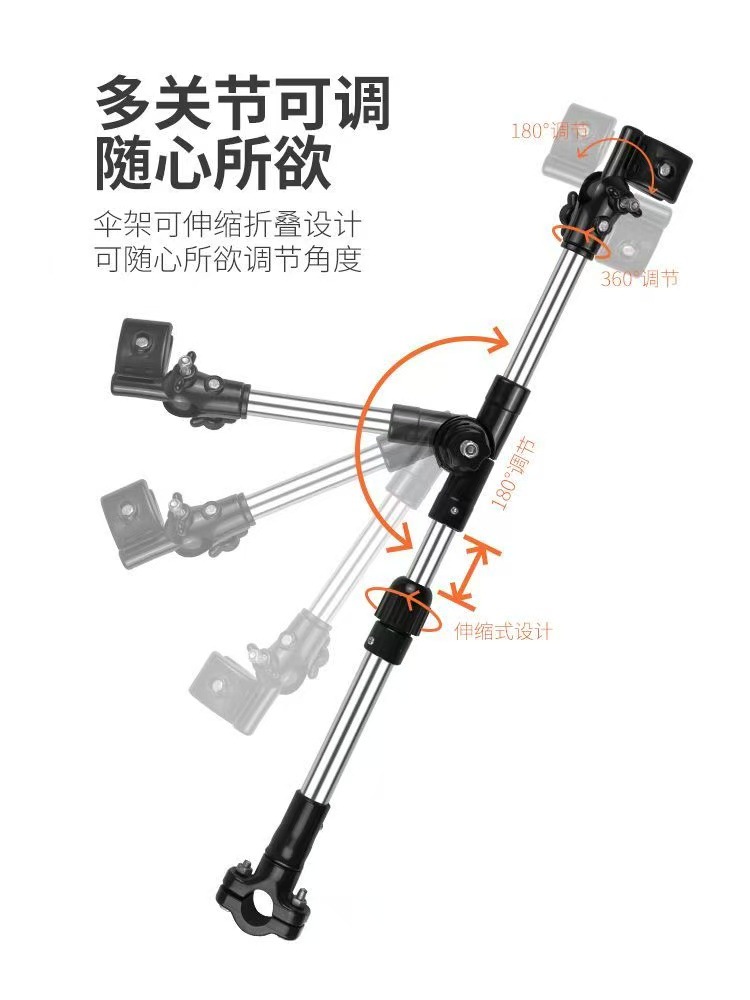 多关节可调
随心所欲

伞架可伸缩折叠设计
可随心所欲调节角度

180°调节

360°调节

180°调节

伸缩式设计