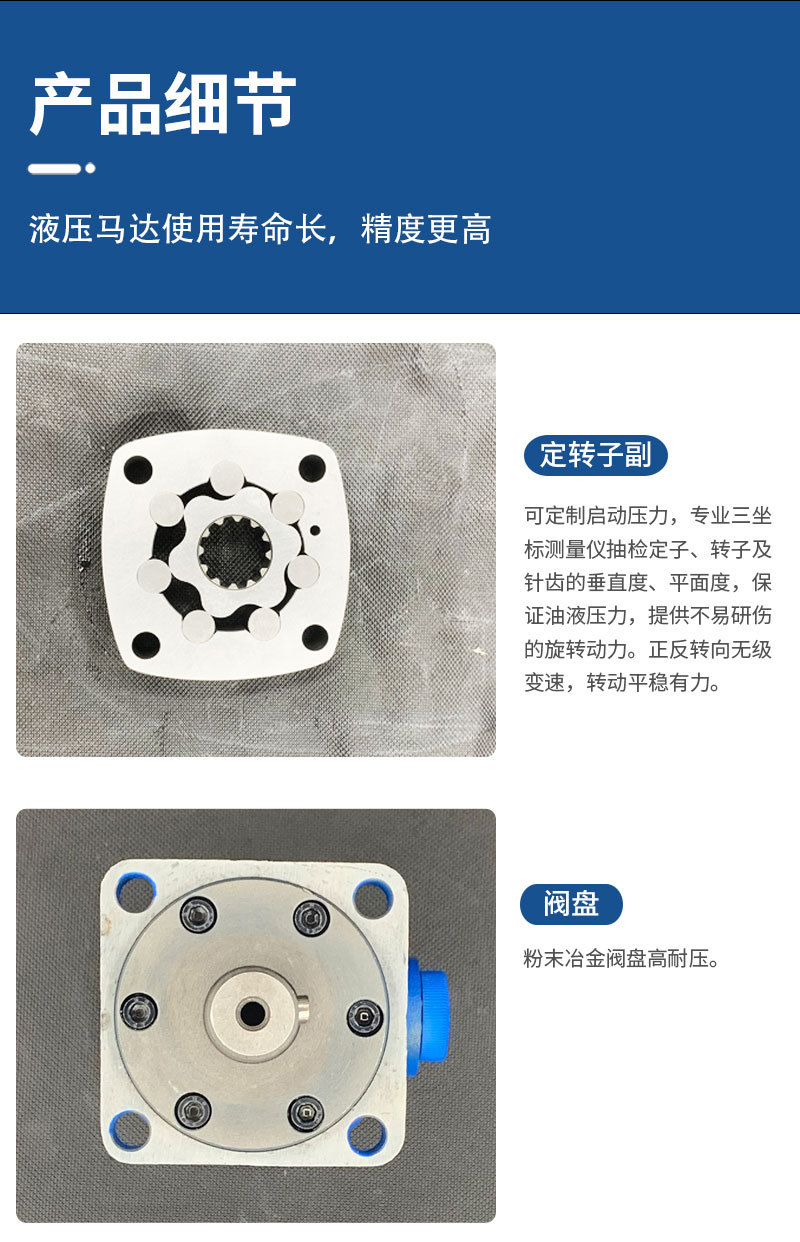 产品细节

液压马达使用寿命长，精度更高

定转子副

可定制启动压力，专业三坐标测量仪抽检定子、转子及针齿的垂直度、平面度，保证油液压力，提供不易研伤的旋转动力。正反转向无级变速，转动平稳有力。

阀盘

粉末冶金阀盘高耐压。