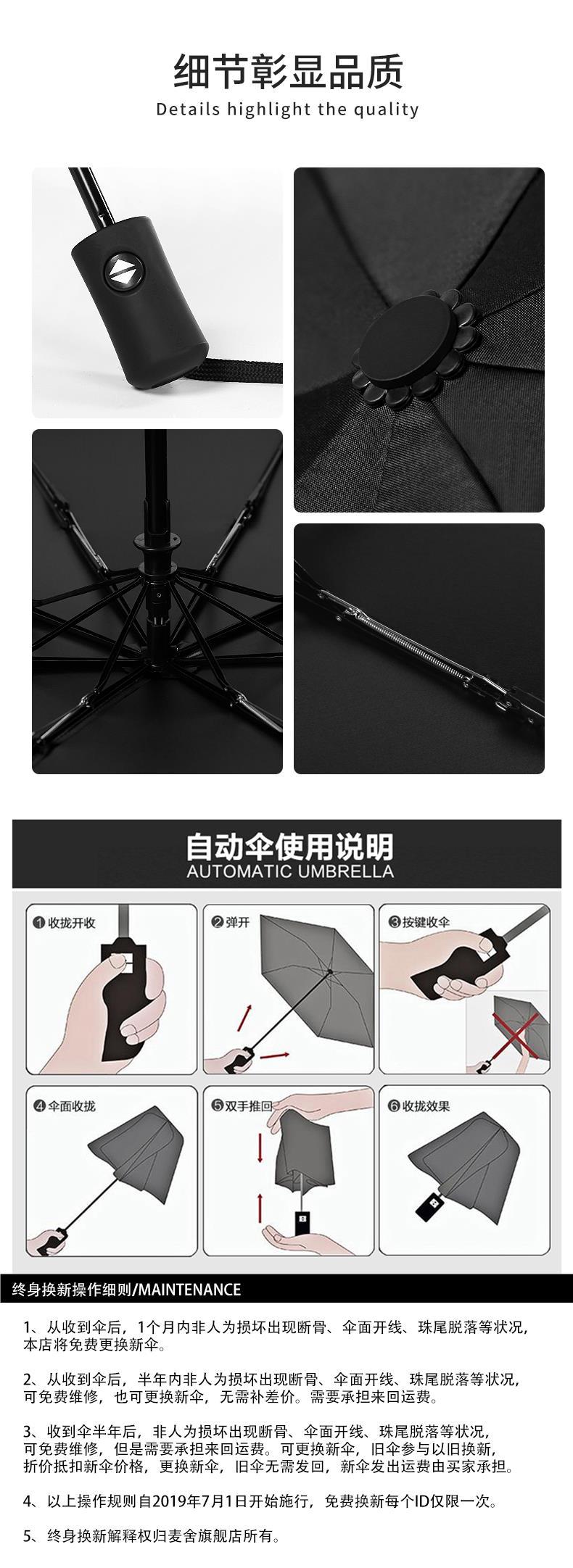 细节彰显品质
Details highlight the quality

自动伞使用说明
AUTOMATIC UMBRELLA

❶收拢开收

❷弹开

❸按键收伞

❹伞面收拢

❺双手推回

❻收拢效果

终身换新操作细则/MAINTENANCE

1、从收到伞后，1个月内非人为损坏出现断骨、伞面开线、珠尾脱落等状况，本店将免费更换新伞。

2、从收到伞后，半年内非人为损坏出现断骨、伞面开线、珠尾脱落等状况，可免费维修，也可更换新伞，无需补差价。需要承担来回运费。

3、收到伞半年后，非人为损坏出现断骨、伞面开线、珠尾脱落等状况，可免费维修，但是需要承担来回运费。可更换新伞，旧伞参与以旧换新，折价抵扣新伞价格，更换新伞，旧伞无需发回，新伞发出运费由买家承担。

4、以上操作规则自2019年7月1日开始施行，免费换新每个ID仅限一次。

5、终身换新解释权归麦舍旗舰店所有。