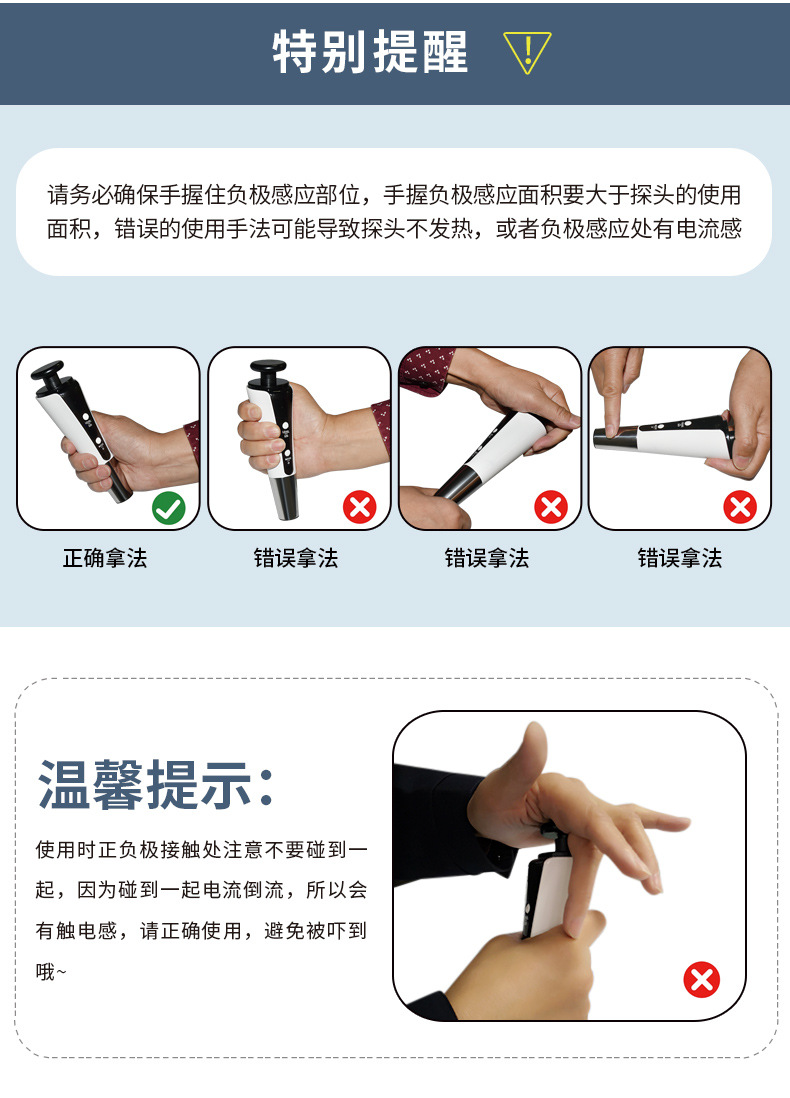 特别提醒

请务必确保手握住负极感应部位，手握负极感应面积要大于探头的使用面积，错误的使用手法可能导致探头不发热，或者负极感应处有电流感

正确拿法

错误拿法

错误拿法

错误拿法

温馨提示：

使用时正负极接触处注意不要碰到一起，因为碰到一起电流倒流，所以会有触电感，请正确使用，避免被吓到哦~