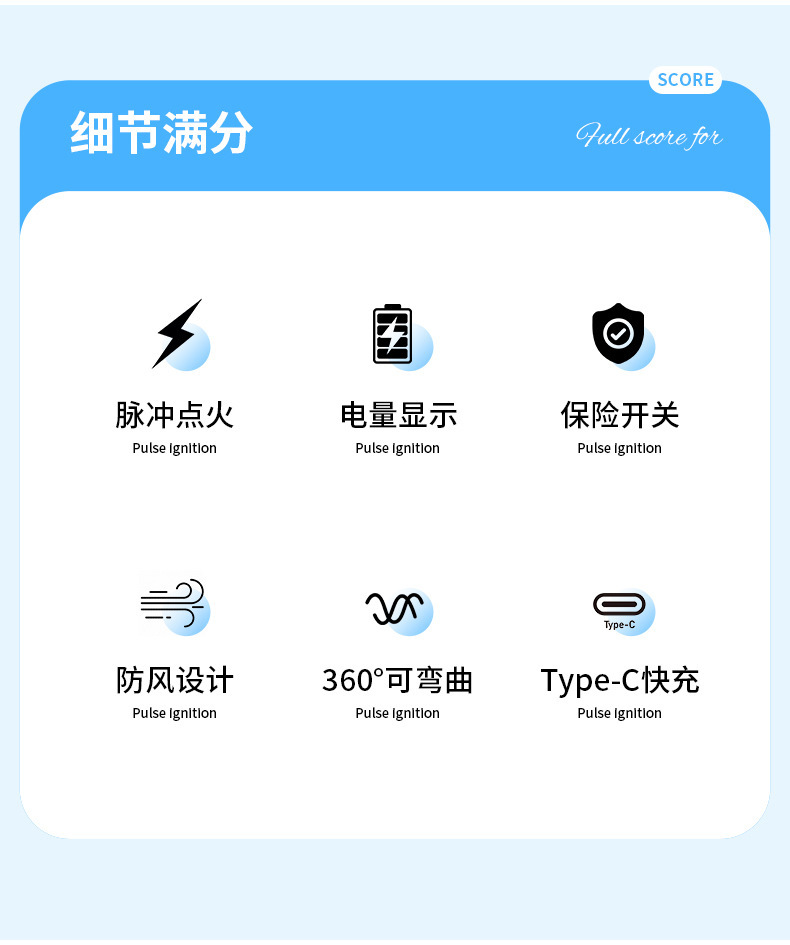 SCORE

细节满分

Full score for

脉冲点火
Pulse ignition

电量显示
Pulse ignition

保险开关
Pulse ignition

防风设计
Pulse ignition

360°可弯曲
Pulse ignition

Type-C

Type-C快充
Pulse ignition