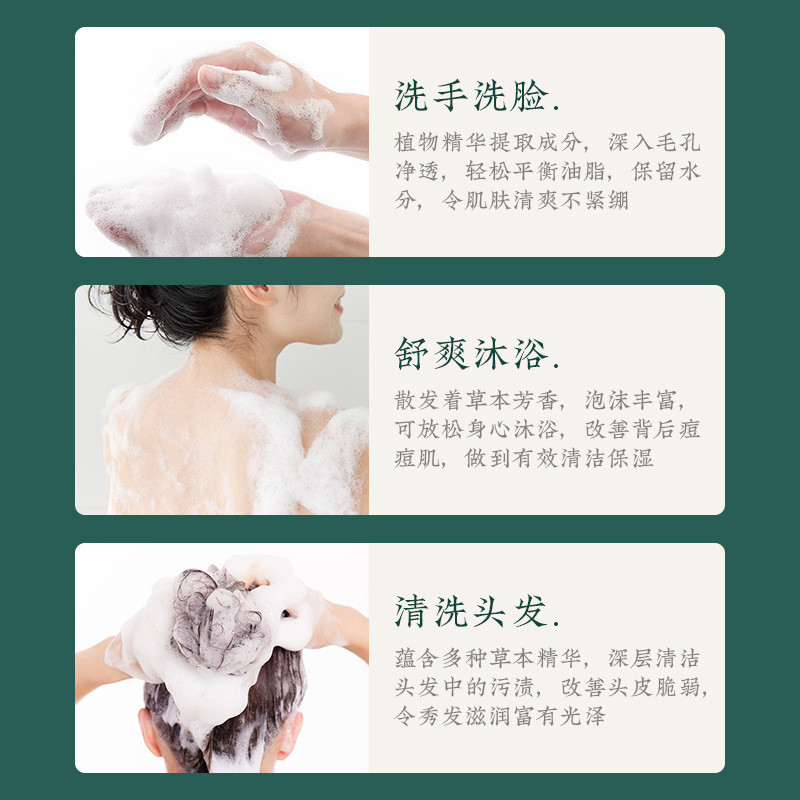 洗手洗脸.

植物精华提取成分，深入毛孔净透，轻松平衡油脂，保留水分，令肌肤清爽不紧绷

舒爽沐浴.

散发着草本芳香，泡沫丰富，可放松身心沐浴，改善背后痘痘肌，做到有效清洁保湿

清洗头发.

蕴含多种草本精华，深层清洁头发中的污渍，改善头皮脆弱，令秀发滋润富有光泽