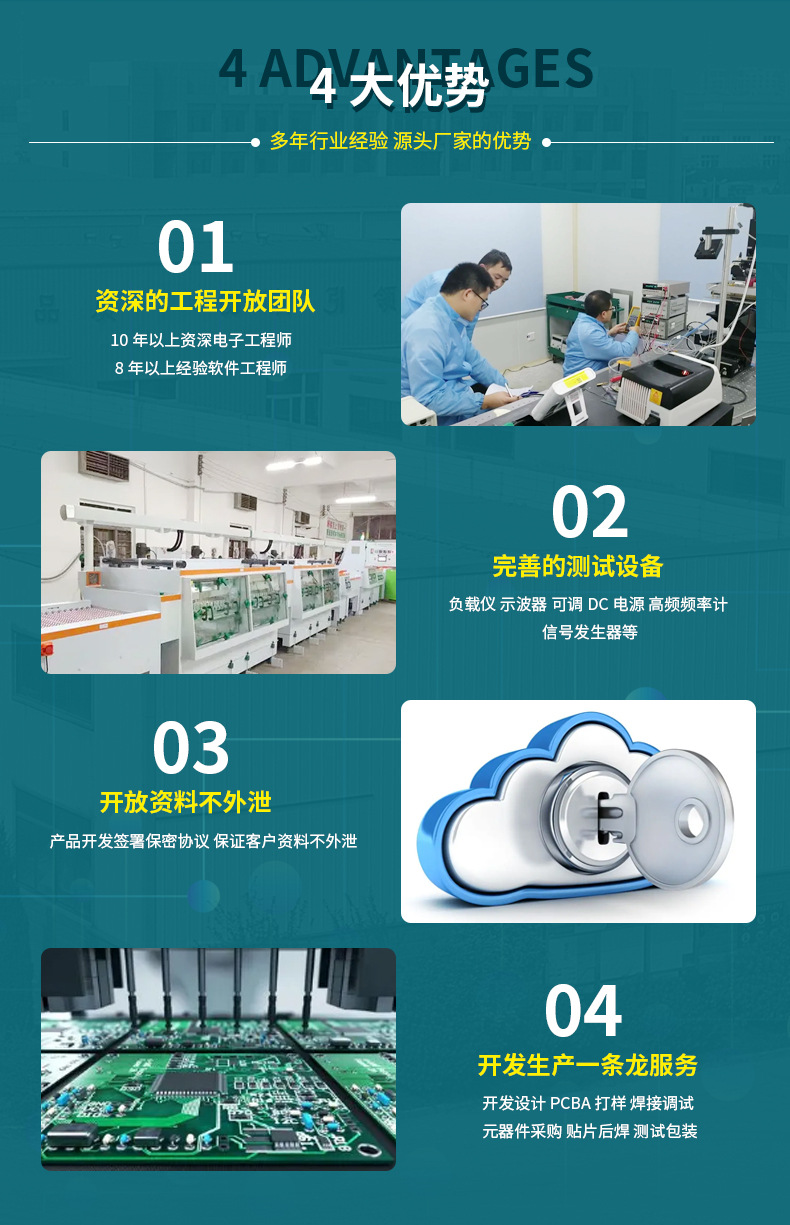 4 ADVANTAGES

4 大优势

多年行业经验 源头厂家的优势

01

资深的工程开放团队

10 年以上资深电子工程师

8 年以上经验软件工程师

02

完善的测试设备

负载仪 示波器 可调 DC 电源 高频频率计

信号发生器等

03

开放资料不外泄

产品开发签署保密协议 保证客户资料不外泄

04

开发生产一条龙服务

开发设计 PCBA 打样 焊接调试

元器件采购 贴片后焊 测试包装