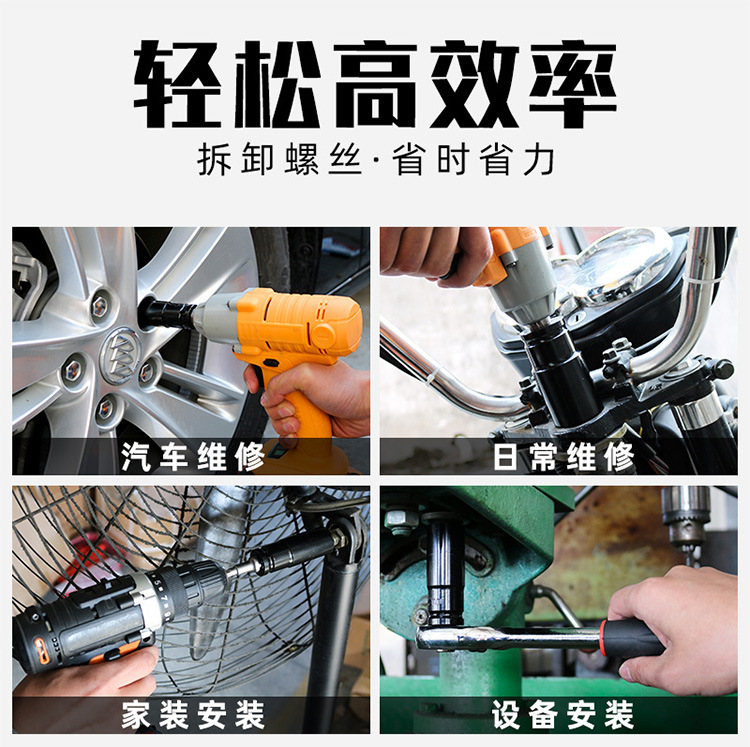 轻松高效率
拆卸螺丝·省时省力

汽车维修

日常维修

家装安装

设备安装