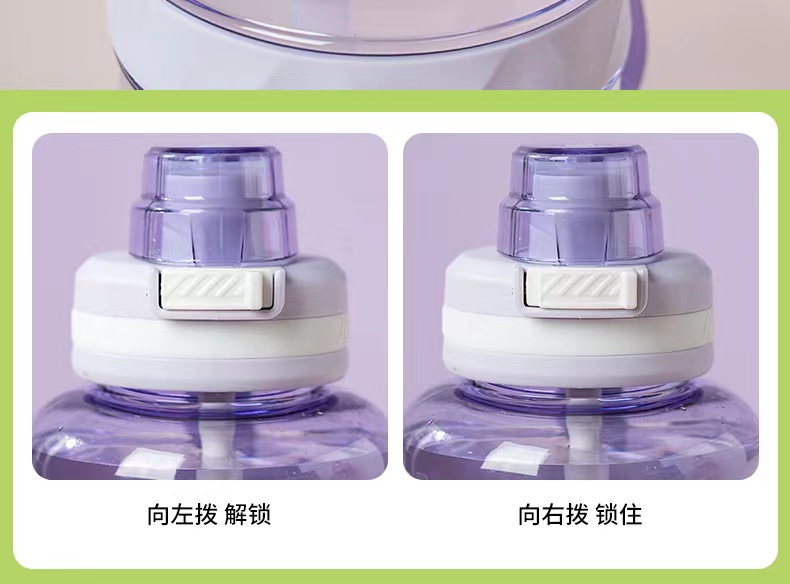 向左拨 解锁

向右拨 锁住