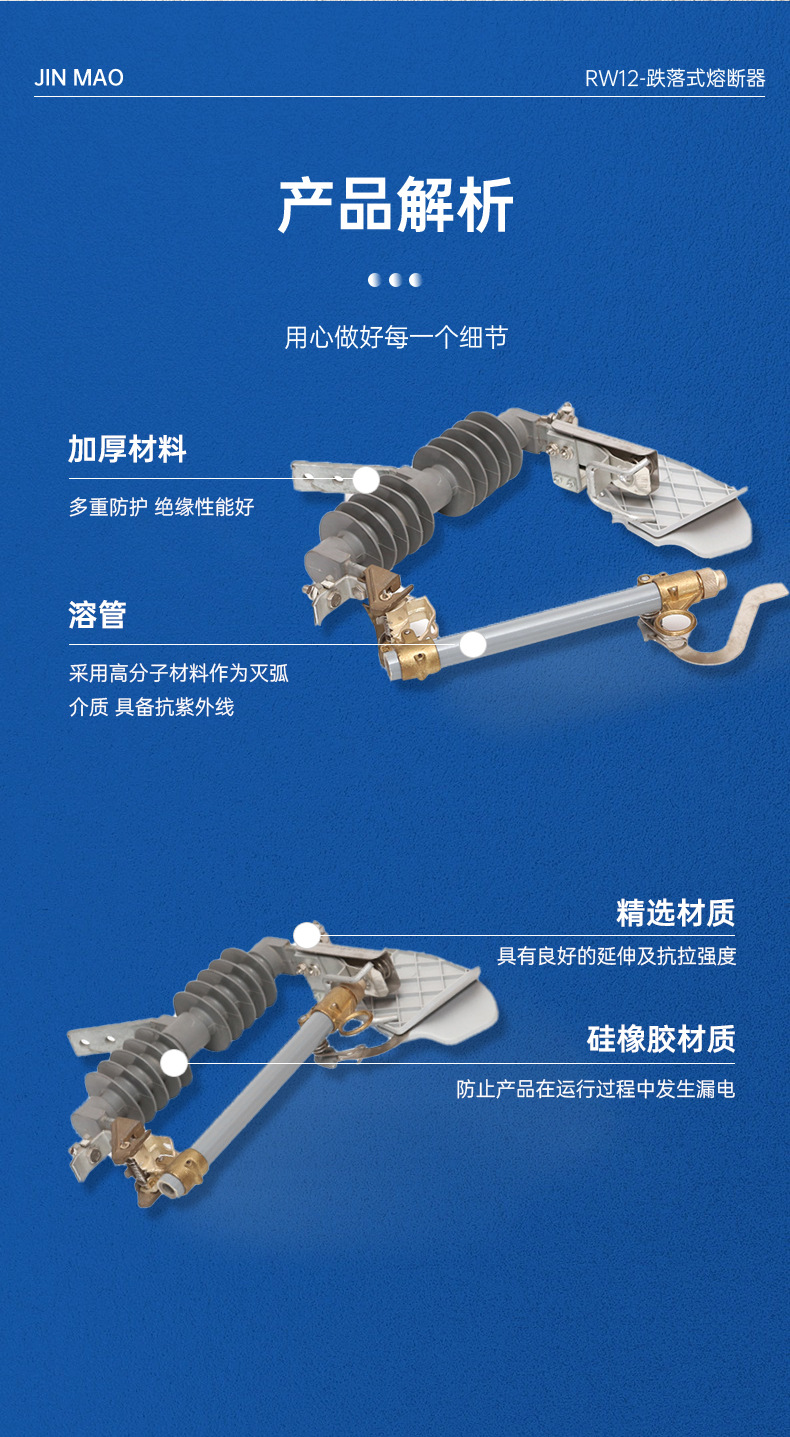 JIN MAO

RW12-跌落式熔断器

产品解析

用心做好每一个细节

加厚材料

多重防护 绝缘性能好

溶管

采用高分子材料作为灭弧介质 具备抗紫外线

精选材质

具有良好的延伸及抗拉强度

硅橡胶材质

防止产品在运行过程中发生漏电