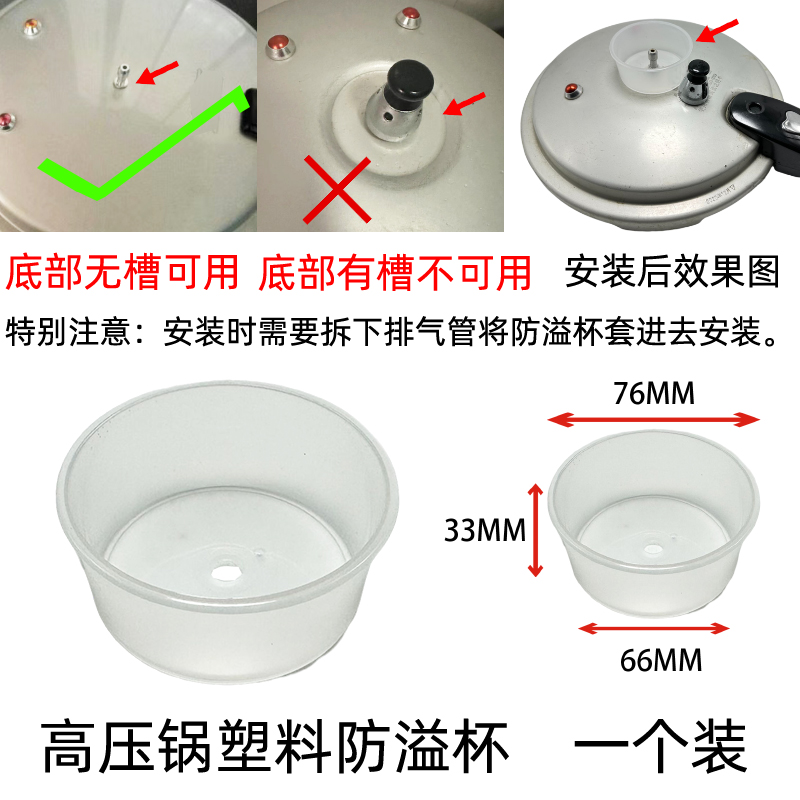 底部无槽可用 底部有槽不可用 安装后效果图

特别注意：安装时需要拆下排气管将防溢杯套进去安装。

76MM

33MM

66MM

高压锅塑料防溢杯 一个装