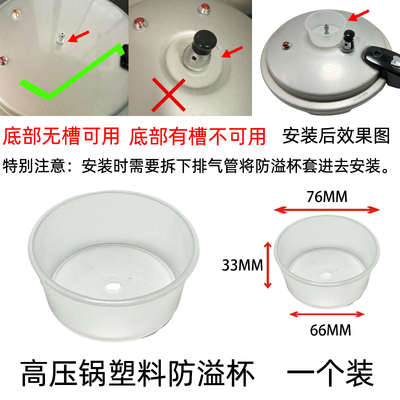 底部无槽可用 底部有槽不可用 安装后效果图

特别注意：安装时需要拆下排气管将防溢杯套进去安装。

76MM

33MM

66MM

高压锅塑料防溢杯 一个装