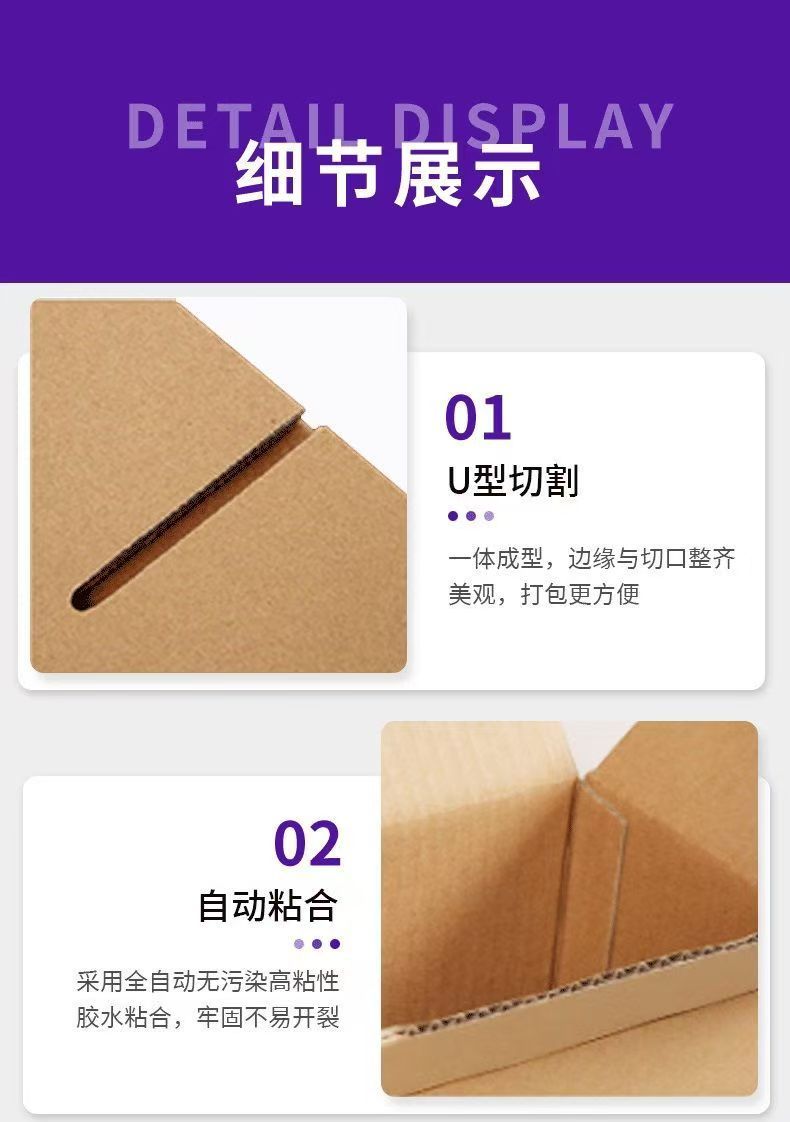 DETAIL DISPLAY
细节展示

01
U型切割
一体成型，边缘与切口整齐美观，打包更方便

02
自动粘合
采用全自动无污染高粘性胶水粘合，牢固不易开裂