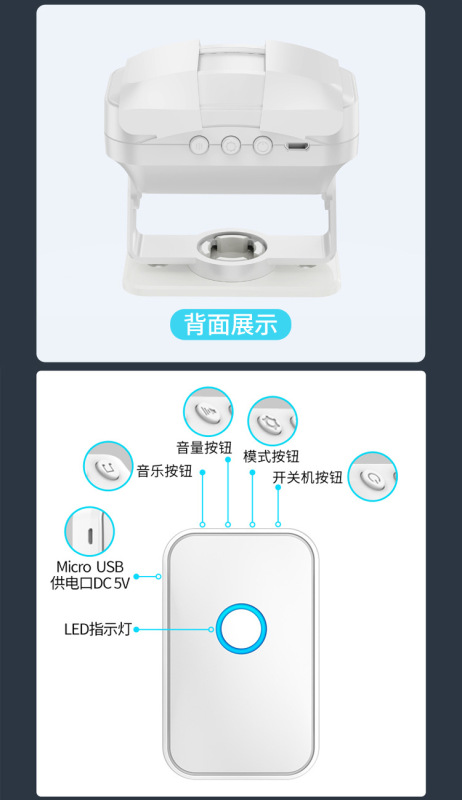 背面展示

音量按钮

模式按钮

音乐按钮

开关机按钮

Micro USB
供电口DC 5V

LED指示灯