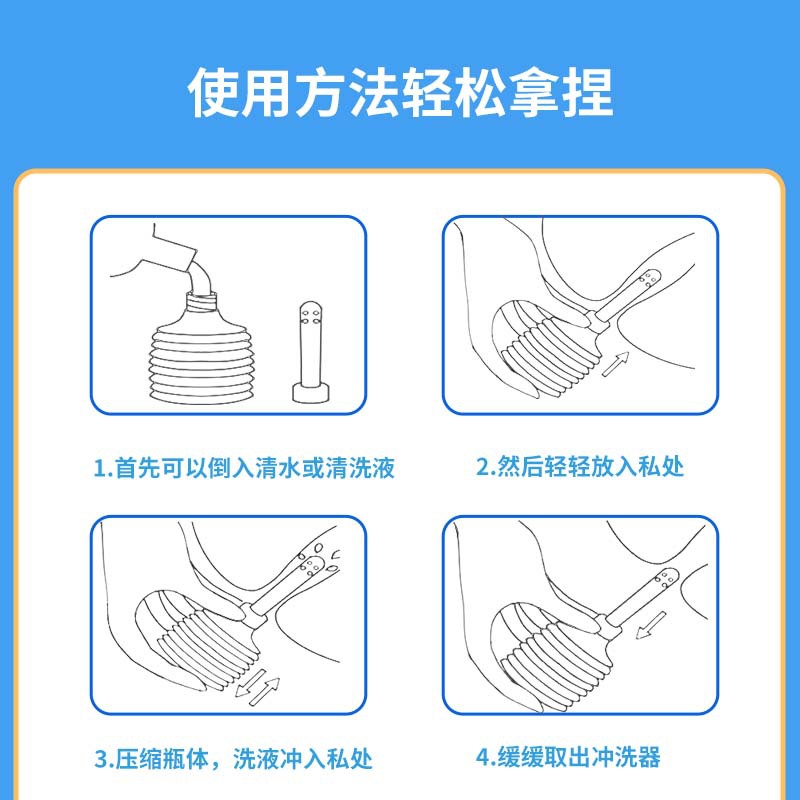 使用方法轻松拿捏

1.首先可以倒入清水或清洗液

2.然后轻轻放入私处

3.压缩瓶体，洗液冲入私处

4.缓缓取出冲洗器