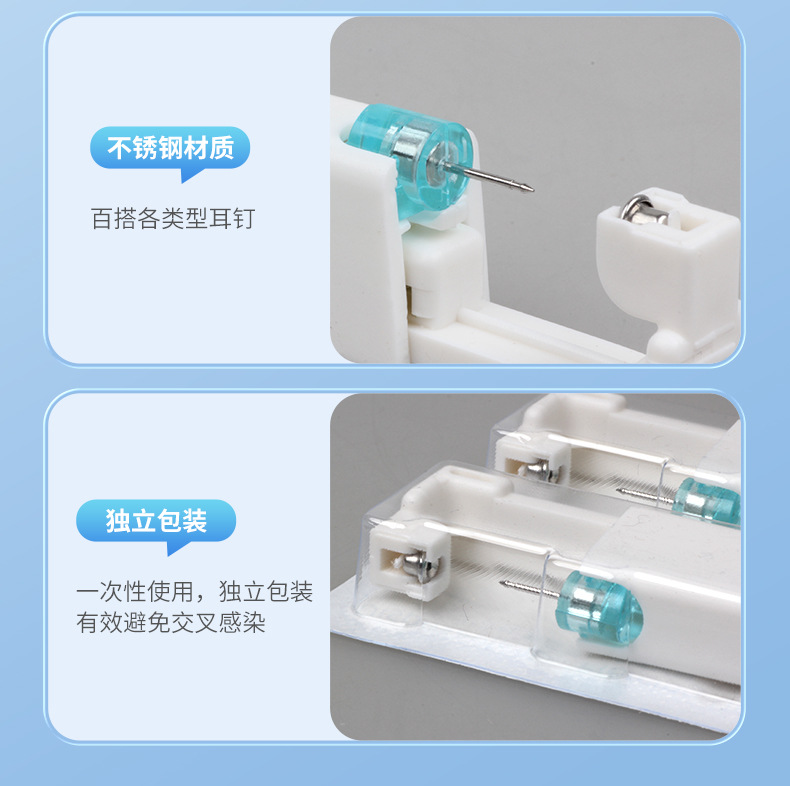 不锈钢材质

百搭各类型耳钉

独立包装

一次性使用，独立包装
有效避免交叉感染