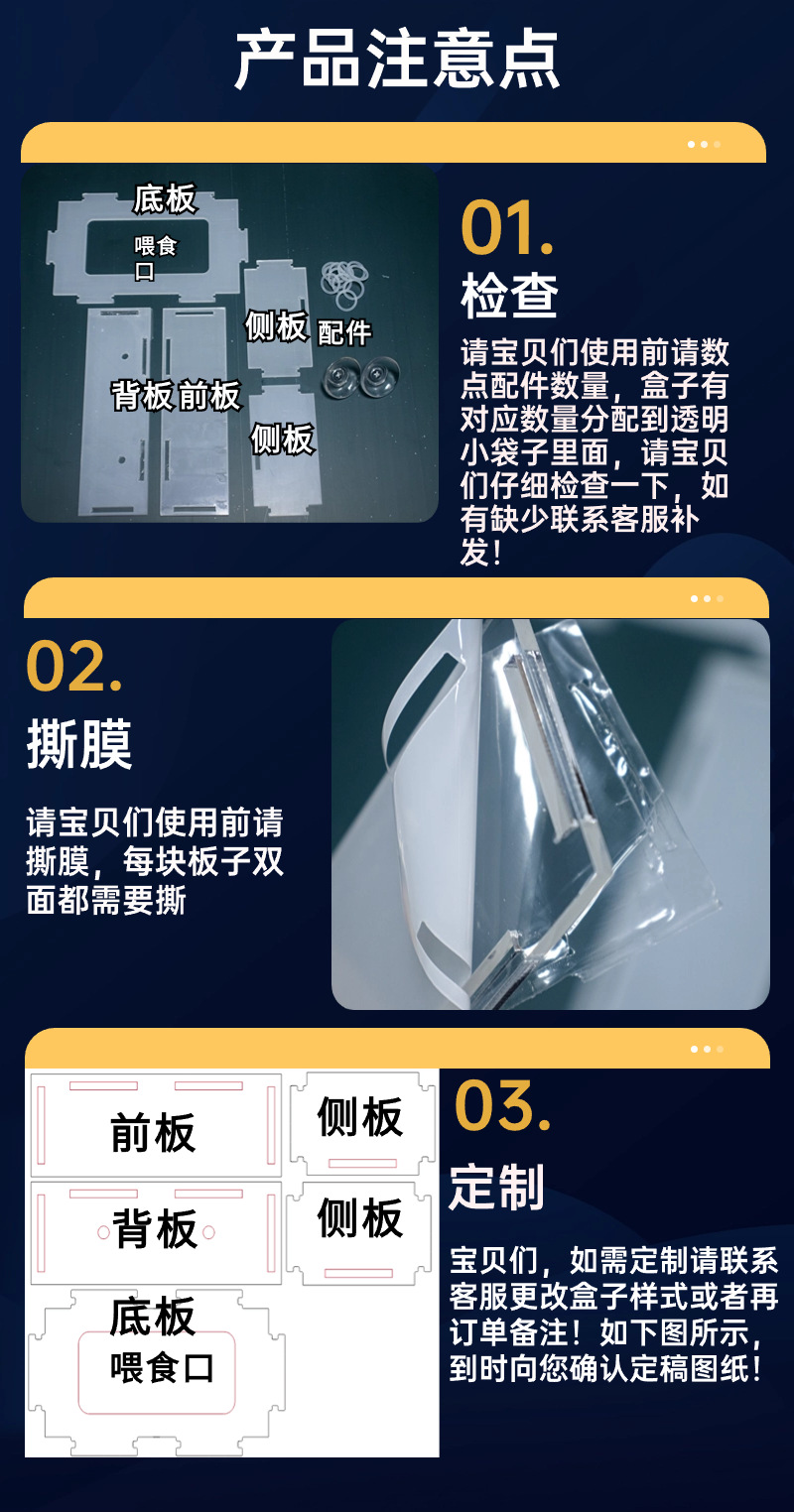 产品注意点

底板
喂食口
侧板
配件
背板
前板
侧板

01.
检查
请宝贝们使用前请数点配件数量，盒子有对应数量分配到透明小袋子里面，请宝贝们仔细检查一下，如有缺少联系客服补发！

02.
撕膜
请宝贝们使用前请撕膜，每块板子双面都需要撕

前板
侧板
背板
侧板
底板
喂食口

03.
定制
宝贝们，如需定制请联系客服更改盒子样式或者再订单备注！如下图所示，到时向您确认定稿图纸！