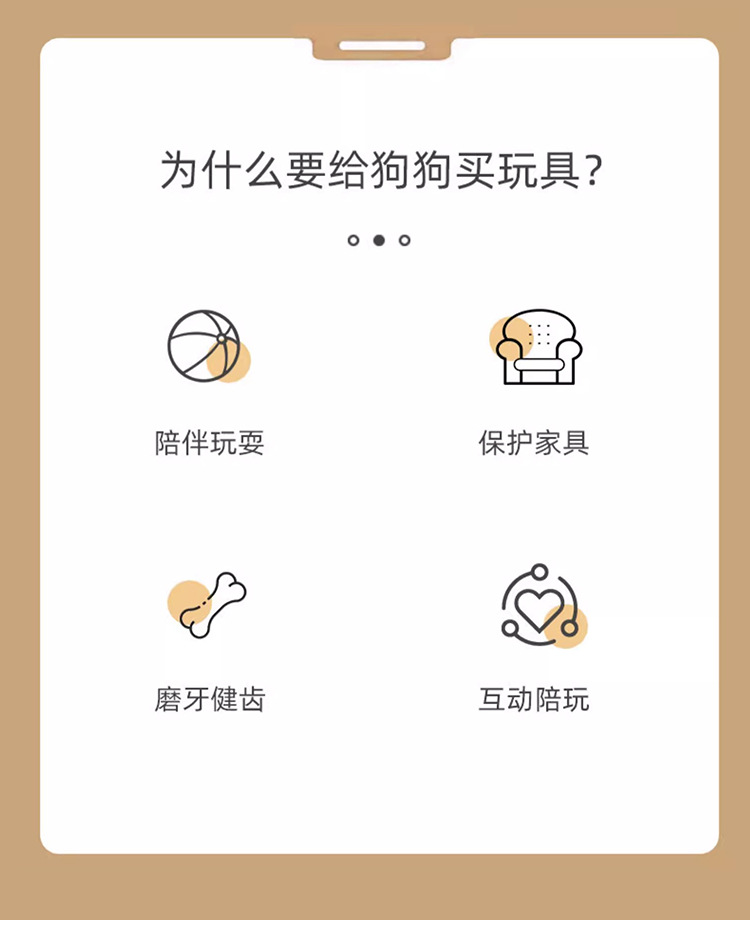 为什么要给狗狗买玩具?

陪伴玩耍

保护家具

磨牙健齿

互动陪玩