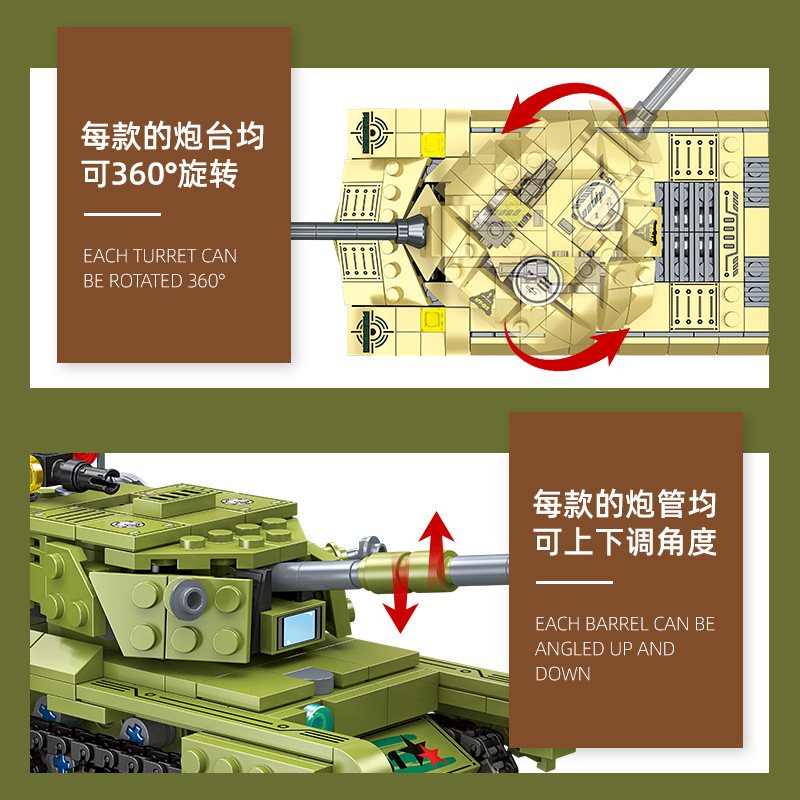 每款的炮台均可360°旋转

EACH TURRET CAN BE ROTATED 360°

每款的炮管均可上下调角度

EACH BARREL CAN BE ANGLED UP AND DOWN