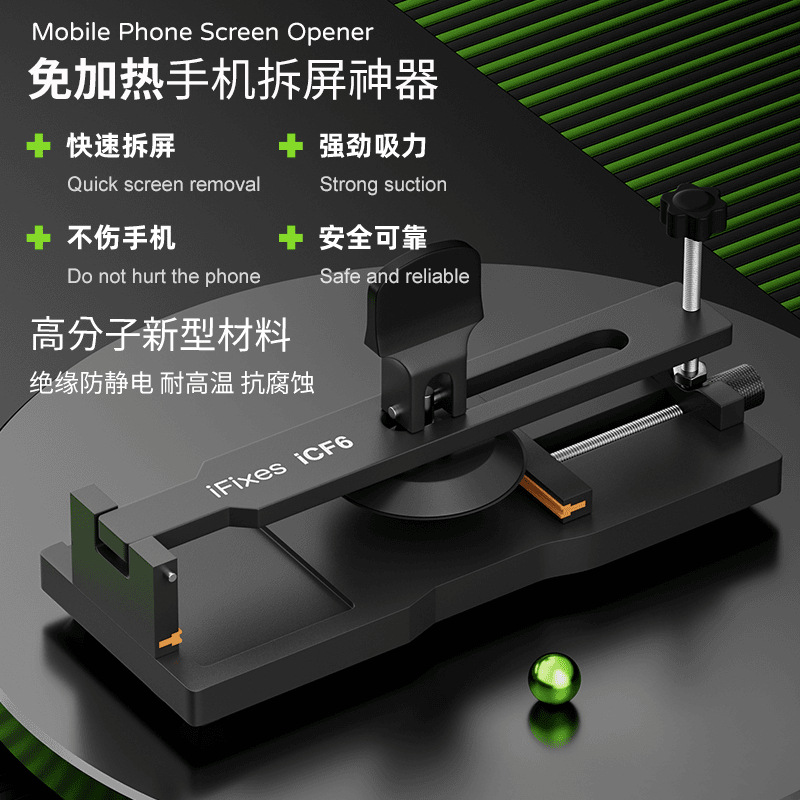 Mobile Phone Screen Opener
免加热手机拆屏神器

快速拆屏
Quick screen removal

强劲吸力
Strong suction

不伤手机
Do not hurt the phone

安全可靠
Safe and reliable

高分子新型材料
绝缘防静电 耐高温 抗腐蚀

iFixes iCF6